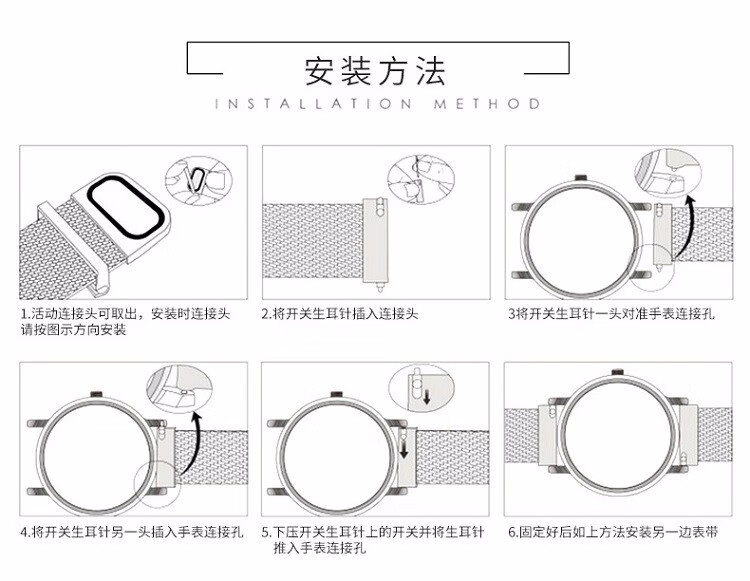 安装方法

INSTALLATION METHOD

1.活动连接头可取出，安装时连接头请按图示方向安装

2.将开关生耳针插入连接头

3将开关生耳针一头对准手表连接孔

4.将开关生耳针另一头插入手表连接孔

5.下压开关生耳针上的开关并将生耳针推入手表连接孔

6.固定好后如上方法安装另一边表带