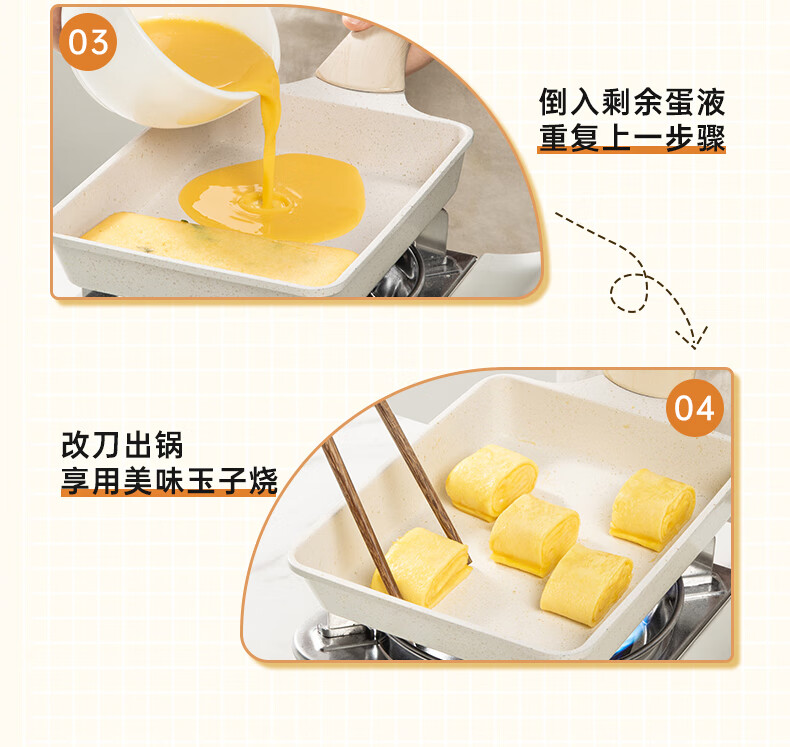 03

倒入剩余蛋液
重复上一步骤

04

改刀出锅
享用美味玉子烧