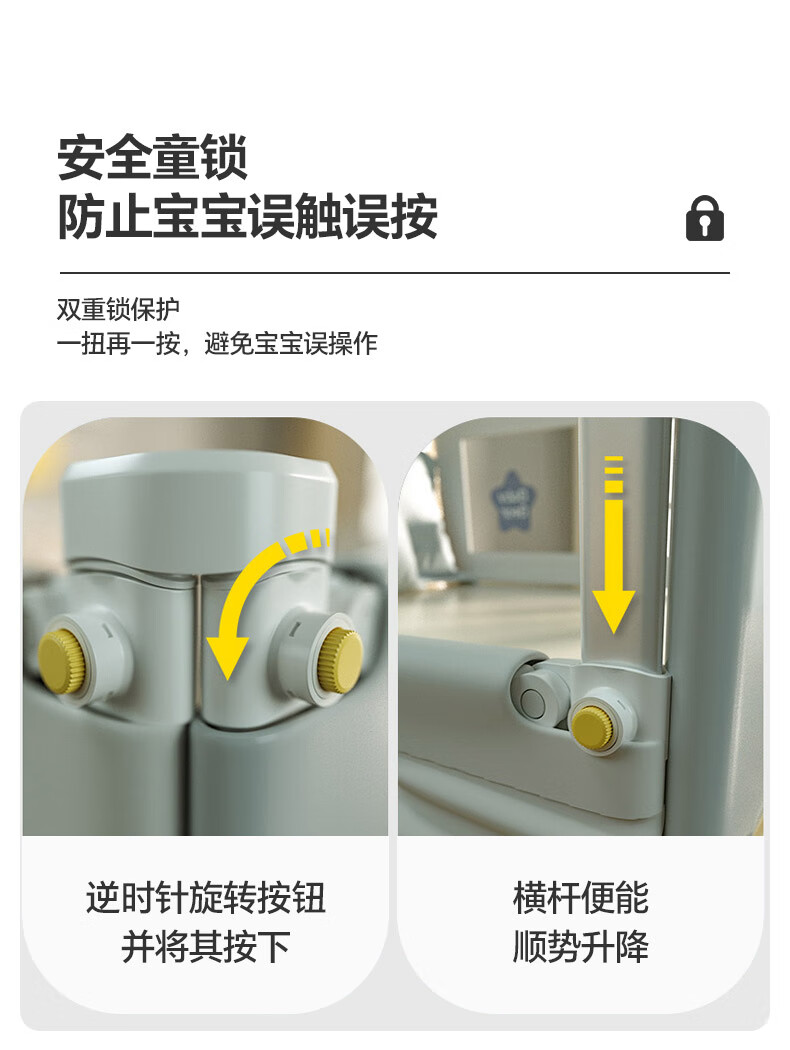 安全童锁
防止宝宝误触误按

双重锁保护
一扭再一按，避免宝宝误操作

逆时针旋转按钮
并将其按下

横杆便能
顺势升降