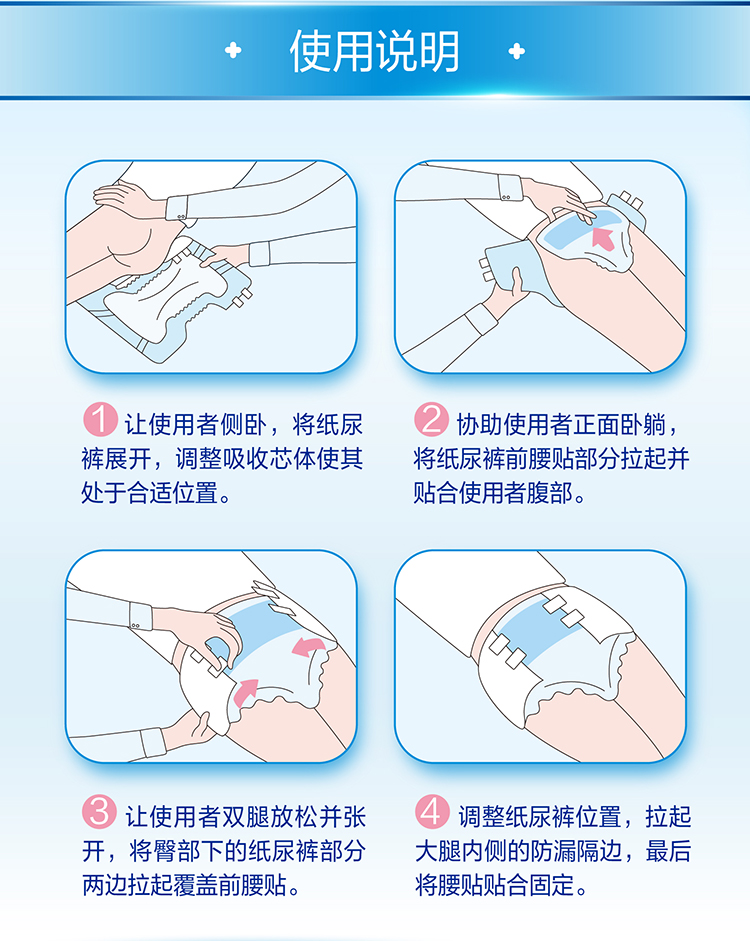 使用说明

1 让使用者侧卧，将纸尿裤展开，调整吸收芯体使其处于合适位置。

2 协助使用者正面卧躺，将纸尿裤前腰贴部分拉起并贴合使用者腹部。

3 让使用者双腿放松并张开，将臀部下的纸尿裤部分两边拉起覆盖前腰贴。

4 调整纸尿裤位置，拉起大腿内侧的防漏隔边，最后将腰贴贴合固定。