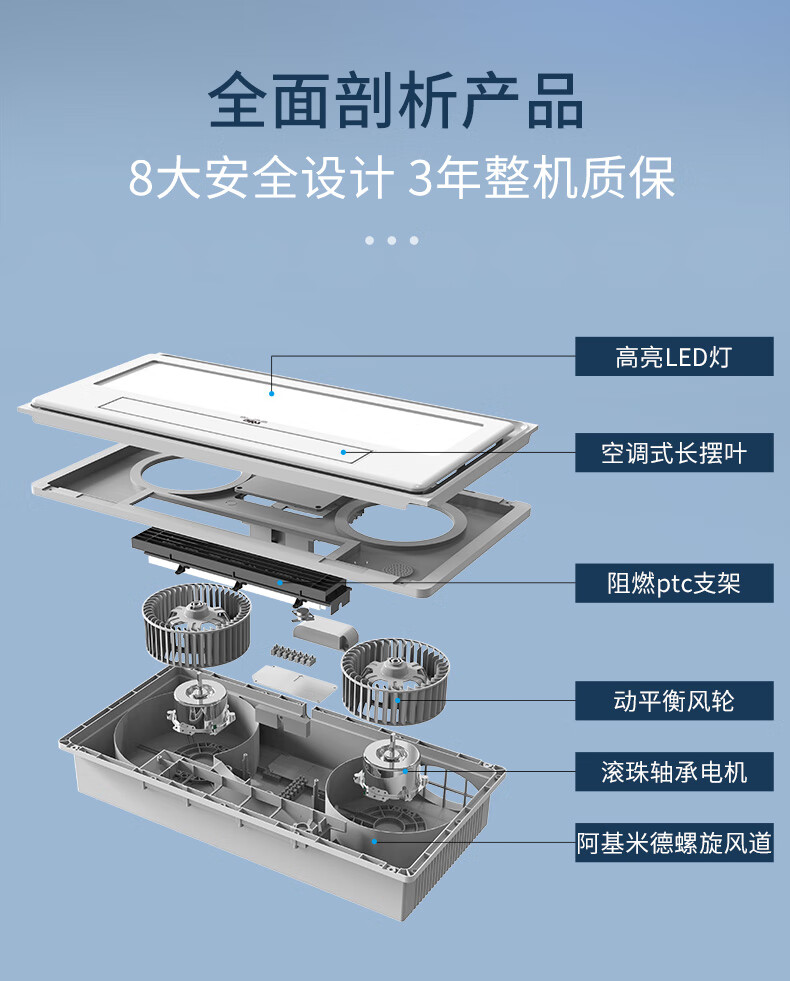 全面剖析产品

8大安全设计 3年整机质保

高亮LED灯

空调式长摆叶

阻燃ptc支架

动平衡风轮

滚珠轴承电机

阿基米德螺旋风道