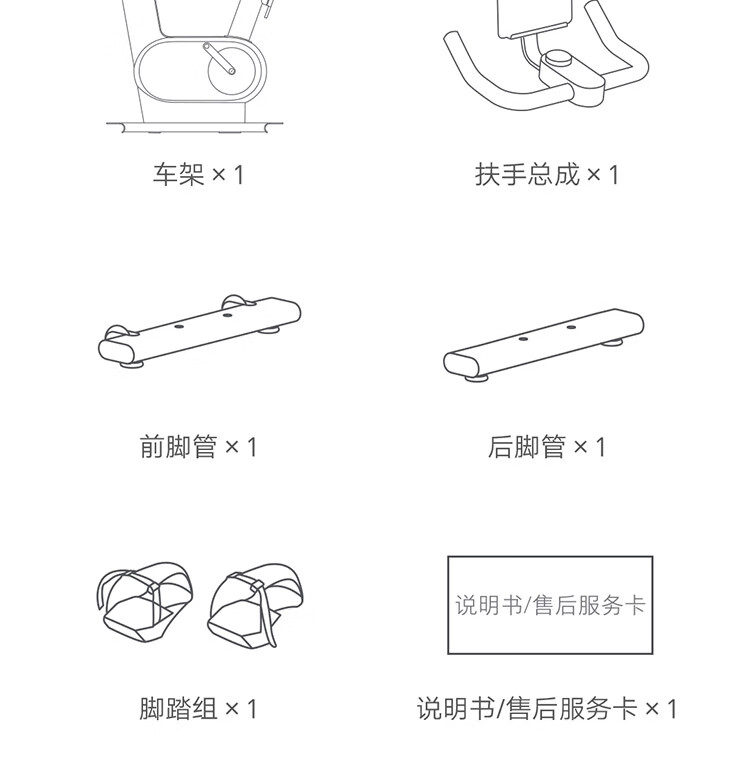 车架 × 1

扶手总成 × 1

前脚管 × 1

后脚管 × 1

脚踏组 × 1

说明书/售后服务卡

说明书/售后服务卡 × 1