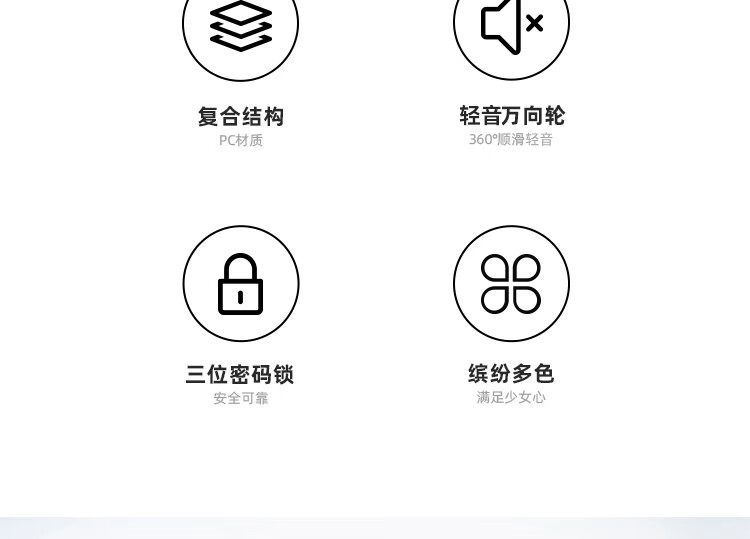 复合结构
PC材质

轻音万向轮
360°顺滑轻音

三位密码锁
安全可靠

缤纷多色
满足少女心