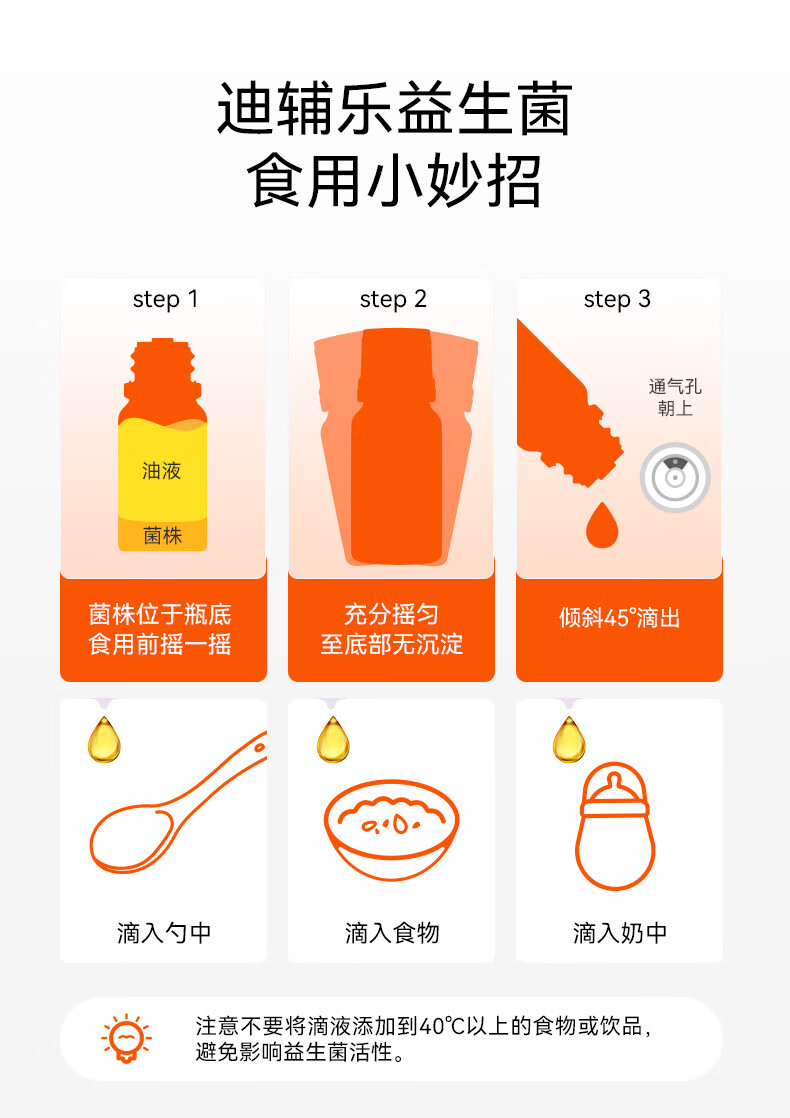 迪辅乐益生菌
食用小妙招

step 1

油液

菌株

菌株位于瓶底
食用前摇一摇

step 2

充分摇匀
至底部无沉淀

step 3

通气孔
朝上

倾斜45°滴出

滴入勺中

滴入食物

滴入奶中

注意不要将滴液添加到40℃以上的食物或饮品，
避免影响益生菌活性。