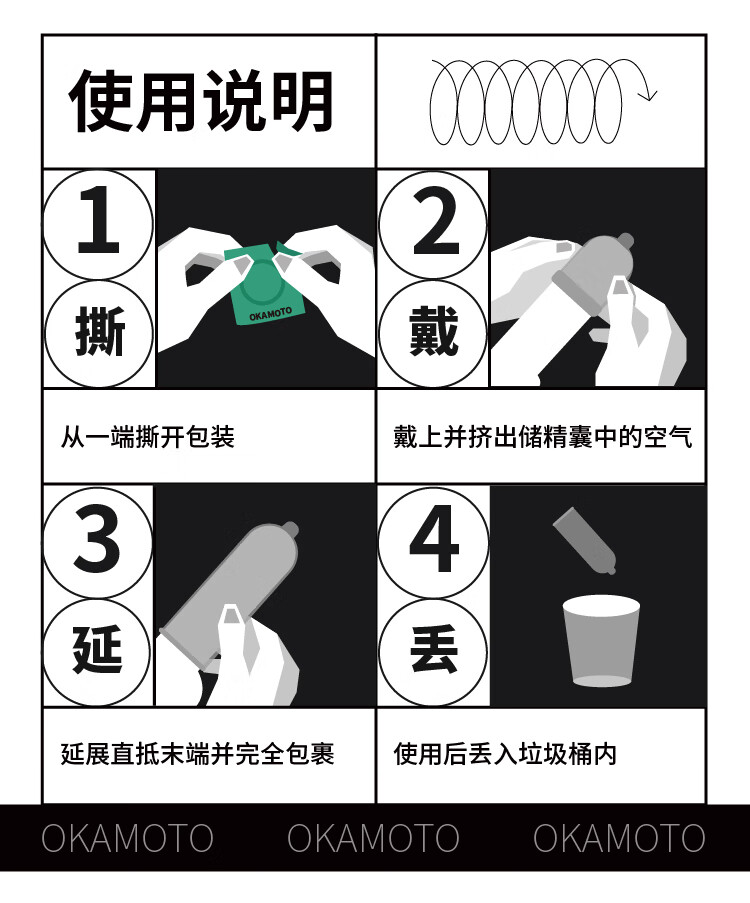 使用说明

1
撕
OKAMOTO
从一端撕开包装

2
戴
戴上并挤出储精囊中的空气

3
延
延展直抵末端并完全包裹

4
丢
使用后丢入垃圾桶内

OKAMOTO OKAMOTO OKAMOTO