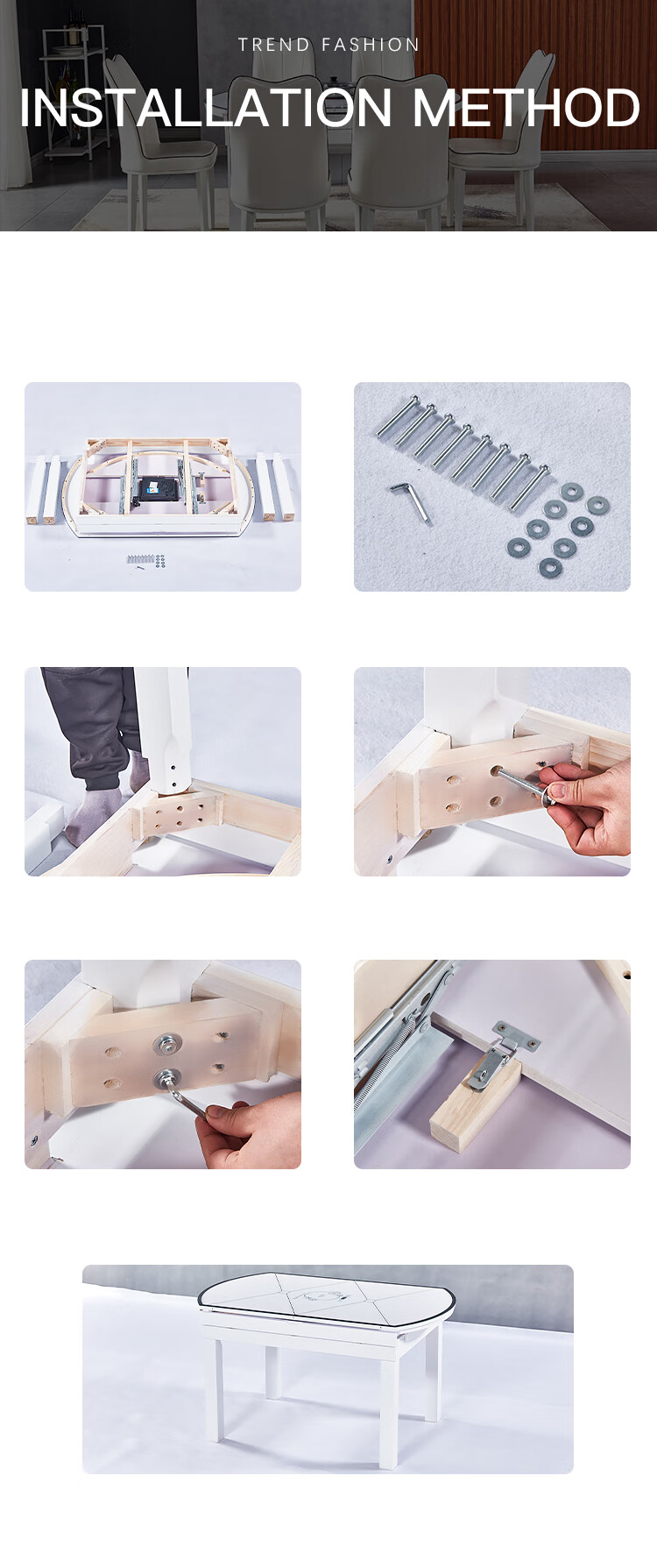 TREND FASHION

INSTALLATION METHOD