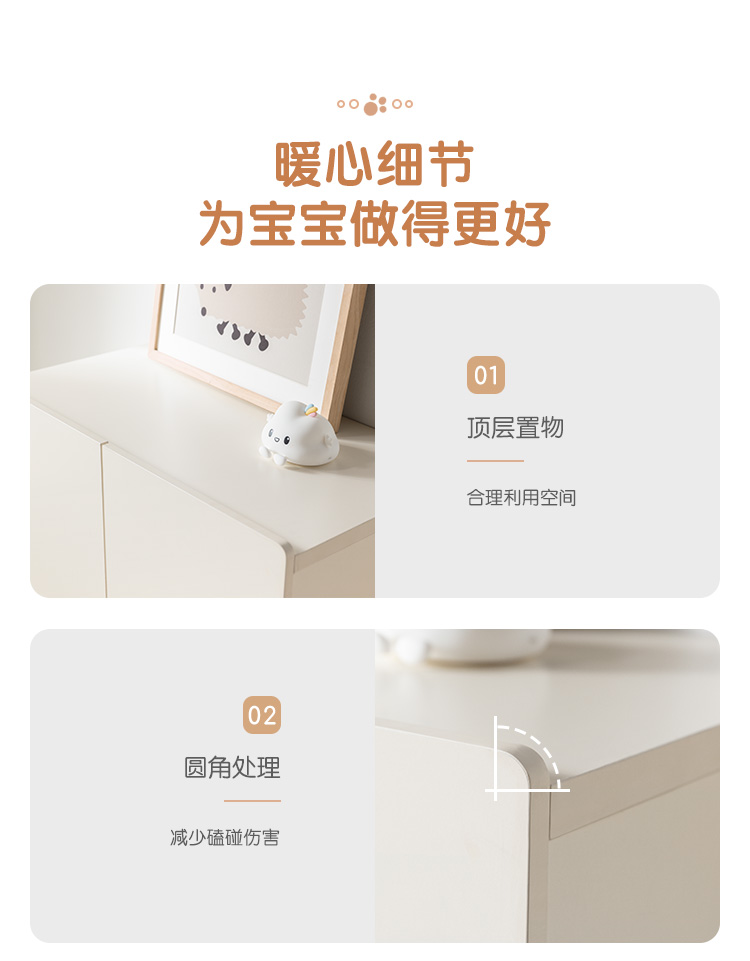 暖心细节
为宝宝做得更好

01
顶层置物
合理利用空间

02
圆角处理
减少磕碰伤害