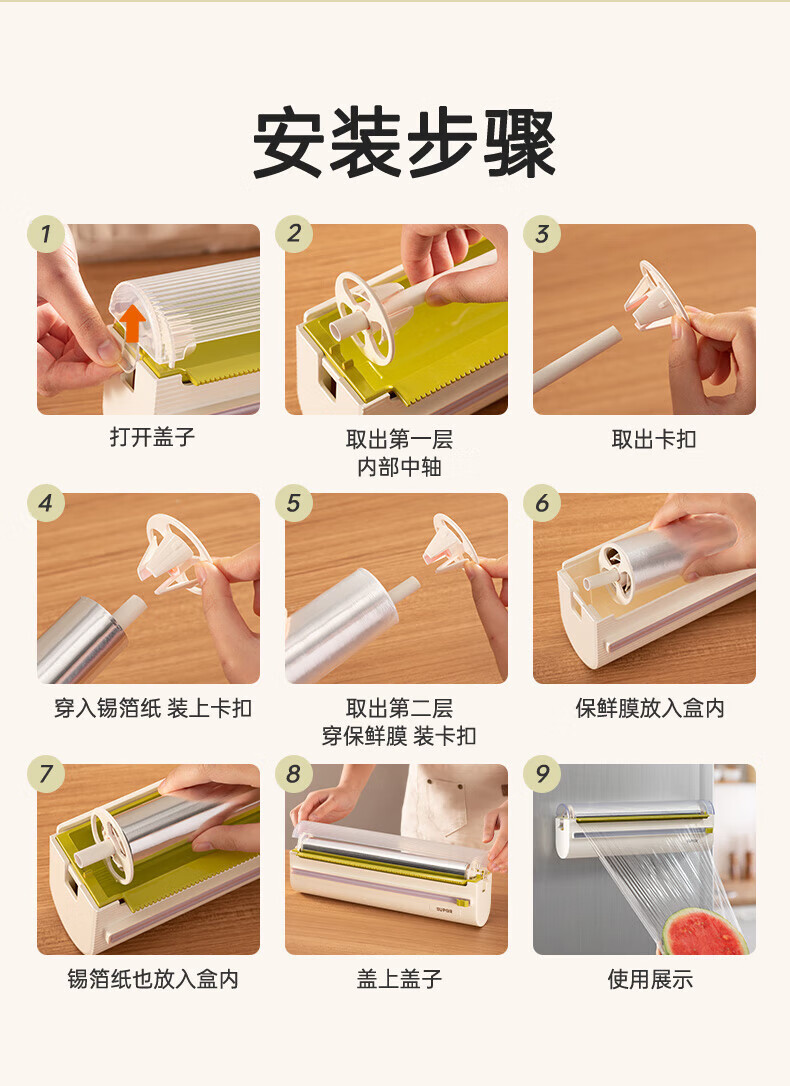 安装步骤

1
打开盖子

2
取出第一层
内部中轴

3
取出卡扣

4
穿入锡箔纸 装上卡扣

5
取出第二层
穿保鲜膜 装卡扣

6
保鲜膜放入盒内

7
锡箔纸也放入盒内

8
SUPOR
盖上盖子

9
使用展示