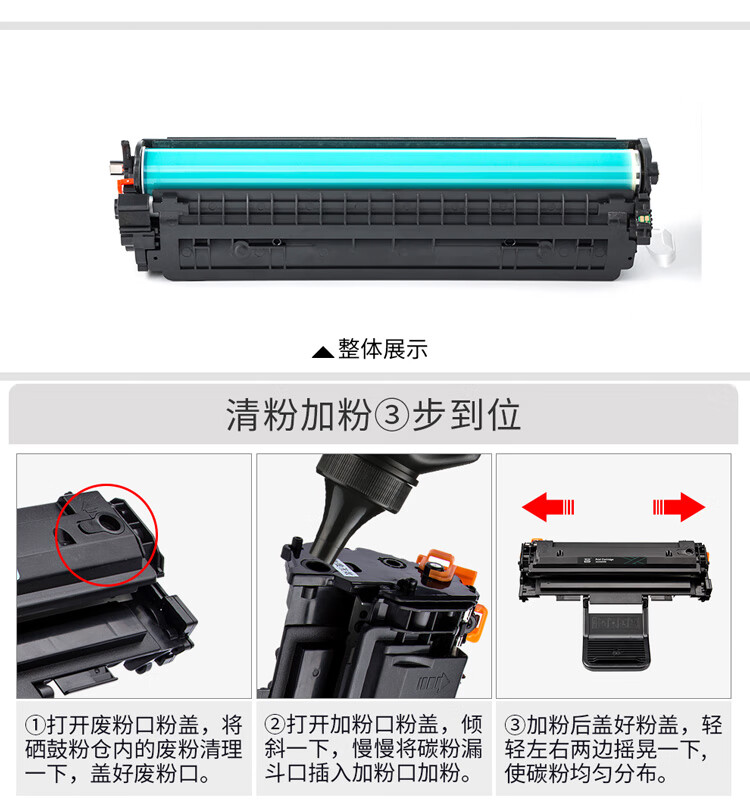 ▲整体展示

清粉加粉③步到位

①打开废粉口粉盖，将硒鼓粉仓内的废粉清理一下，盖好废粉口。

②打开加粉口粉盖，倾斜一下，慢慢将碳粉漏斗口插入加粉口加粉。

③加粉后盖好粉盖，轻轻左右两边摇晃一下，使碳粉均匀分布。