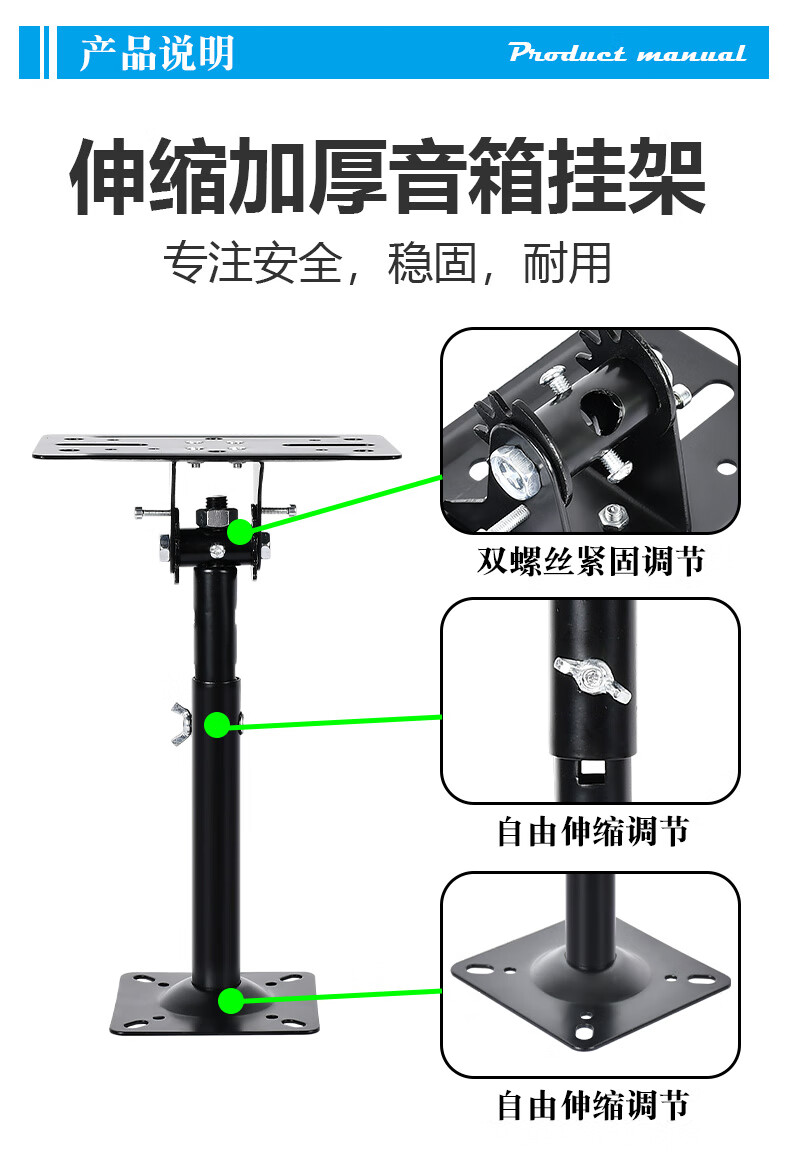 产品说明

Product manual

伸缩加厚音箱挂架

专注安全，稳固，耐用

双螺丝紧固调节

自由伸缩调节

自由伸缩调节