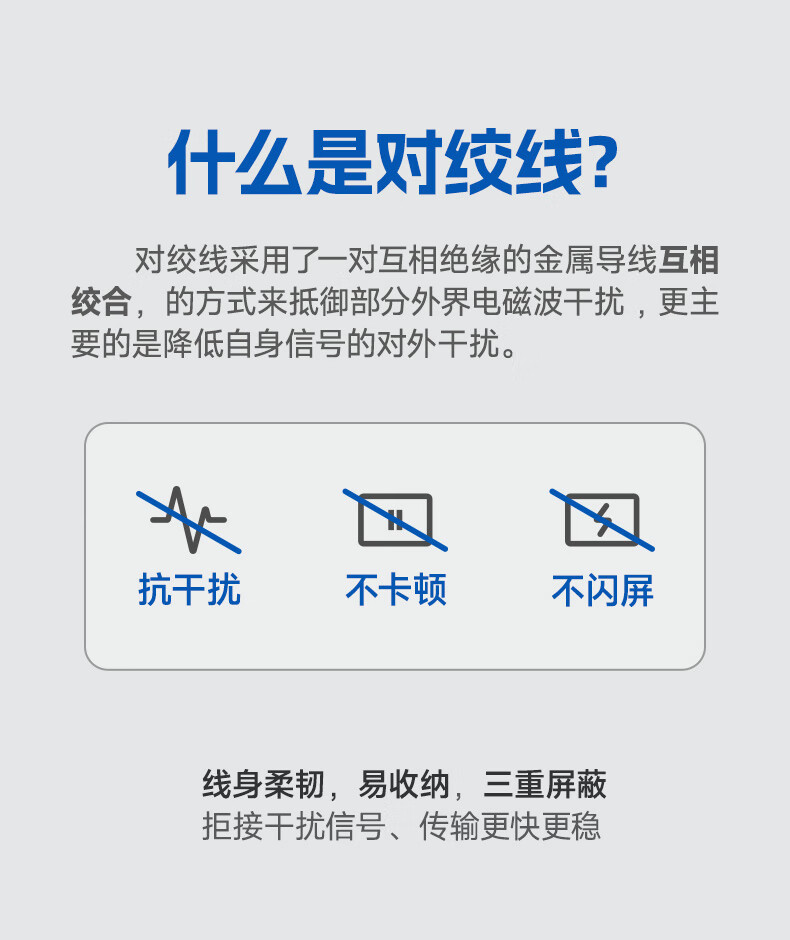 什么是对绞线?

对绞线采用了一对互相绝缘的金属导线互相绞合，的方式来抵御部分外界电磁波干扰，更主要的是降低自身信号的对外干扰。

抗干扰

不卡顿

不闪屏

线身柔韧，易收纳，三重屏蔽
拒接干扰信号、传输更快更稳