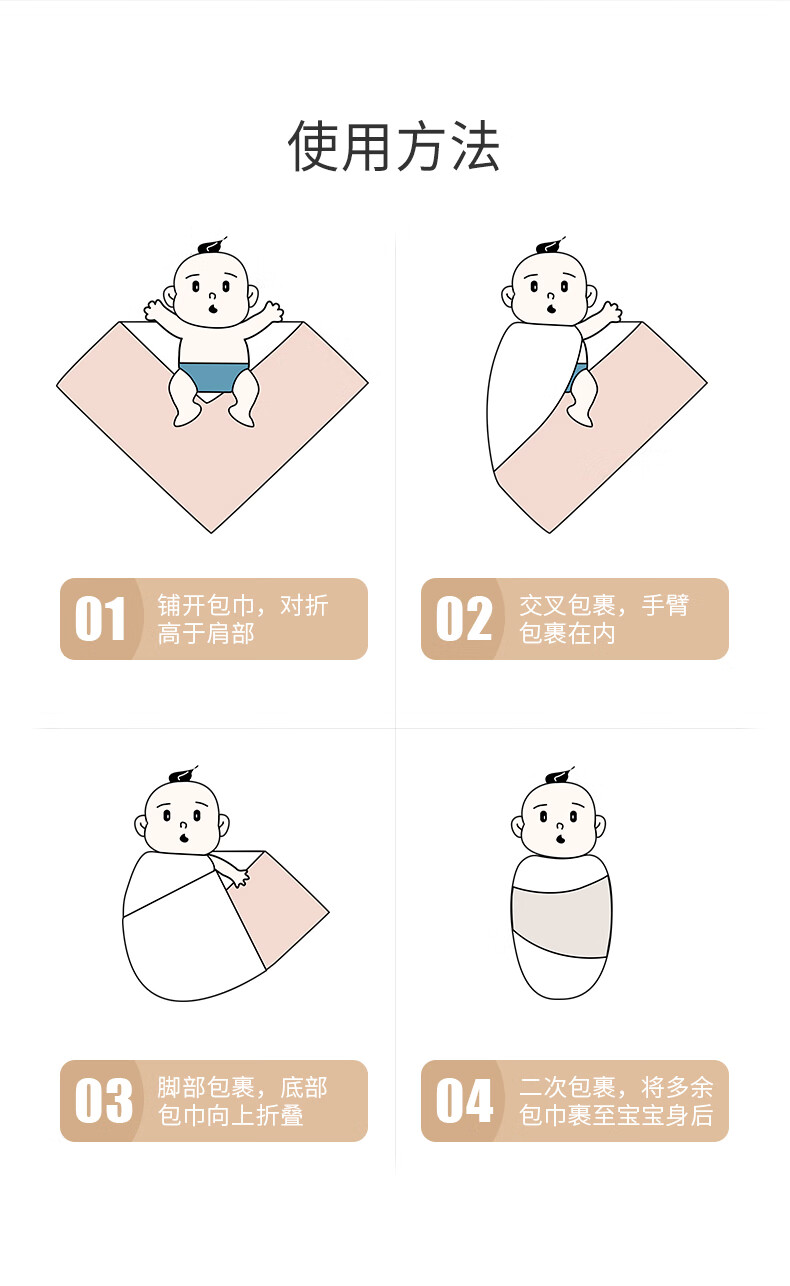 使用方法

01 铺开包巾，对折高于肩部

02 交叉包裹，手臂包裹在内

03 脚部包裹，底部包巾向上折叠

04 二次包裹，将多余包巾裹至宝宝身后