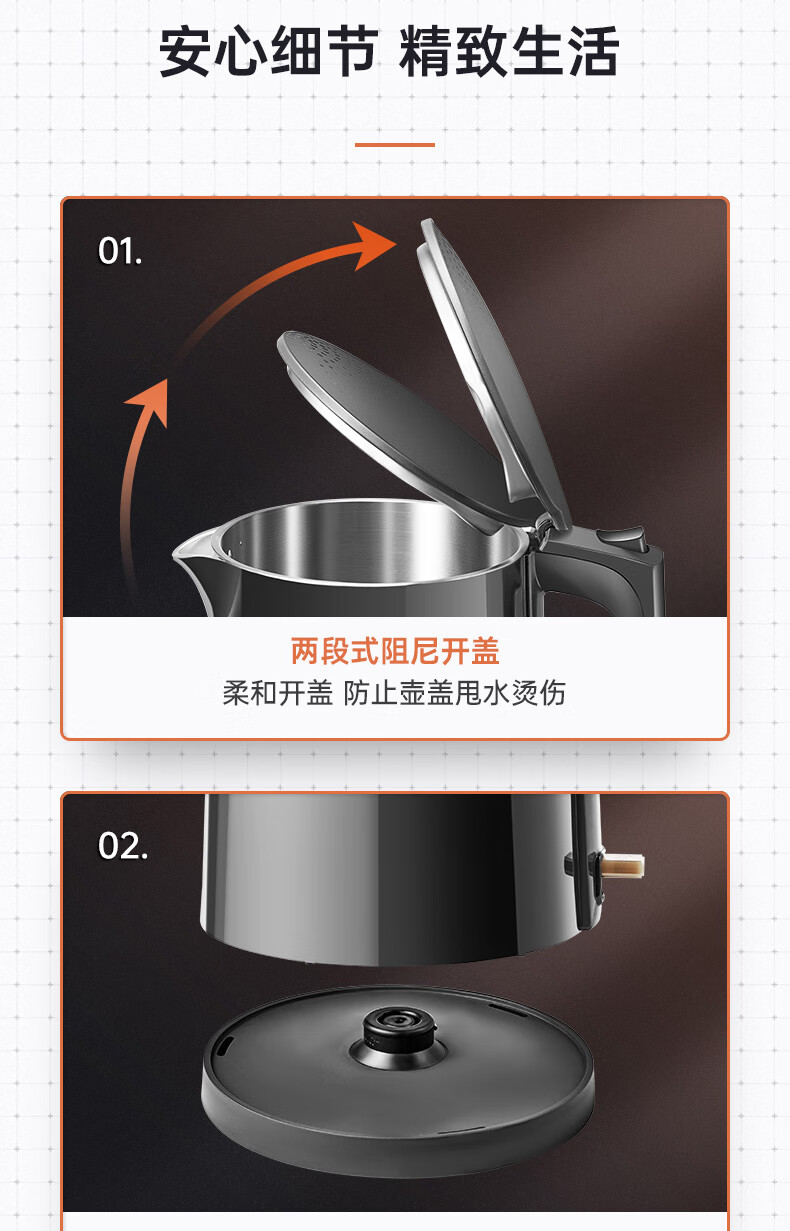 安心细节 精致生活

01.

两段式阻尼开盖

柔和开盖 防止壶盖甩水烫伤

02.