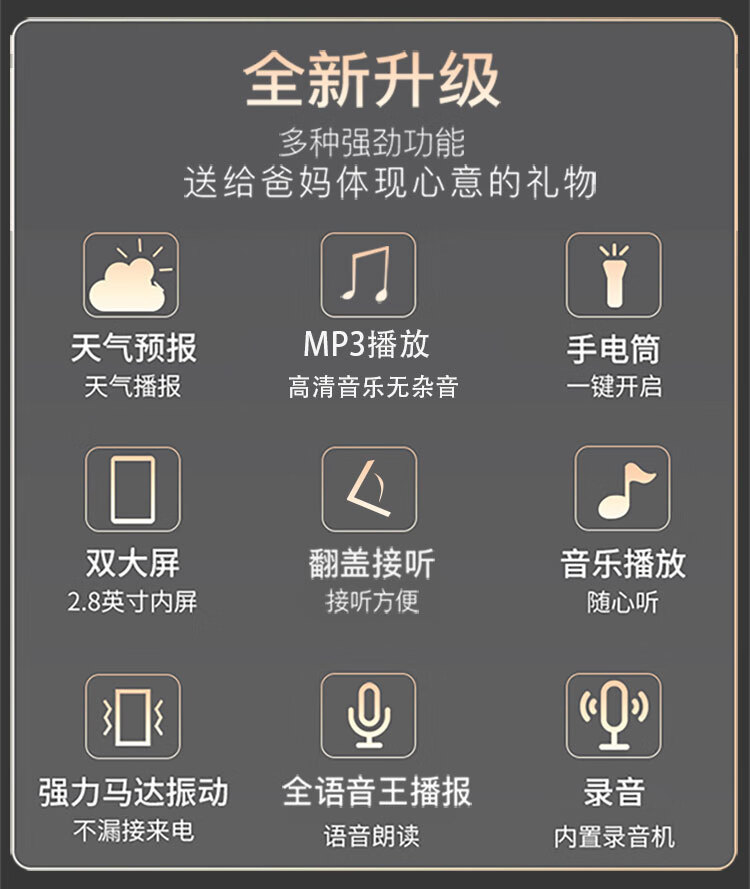 全新升级

多种强劲功能
送给爸妈体现心意的礼物

天气预报
天气播报

MP3播放
高清音乐无杂音

手电筒
一键开启

双大屏
2.8英寸内屏

翻盖接听
接听方便

音乐播放
随心听

强力马达振动
不漏接来电

全语音王播报
语音朗读

录音
内置录音机