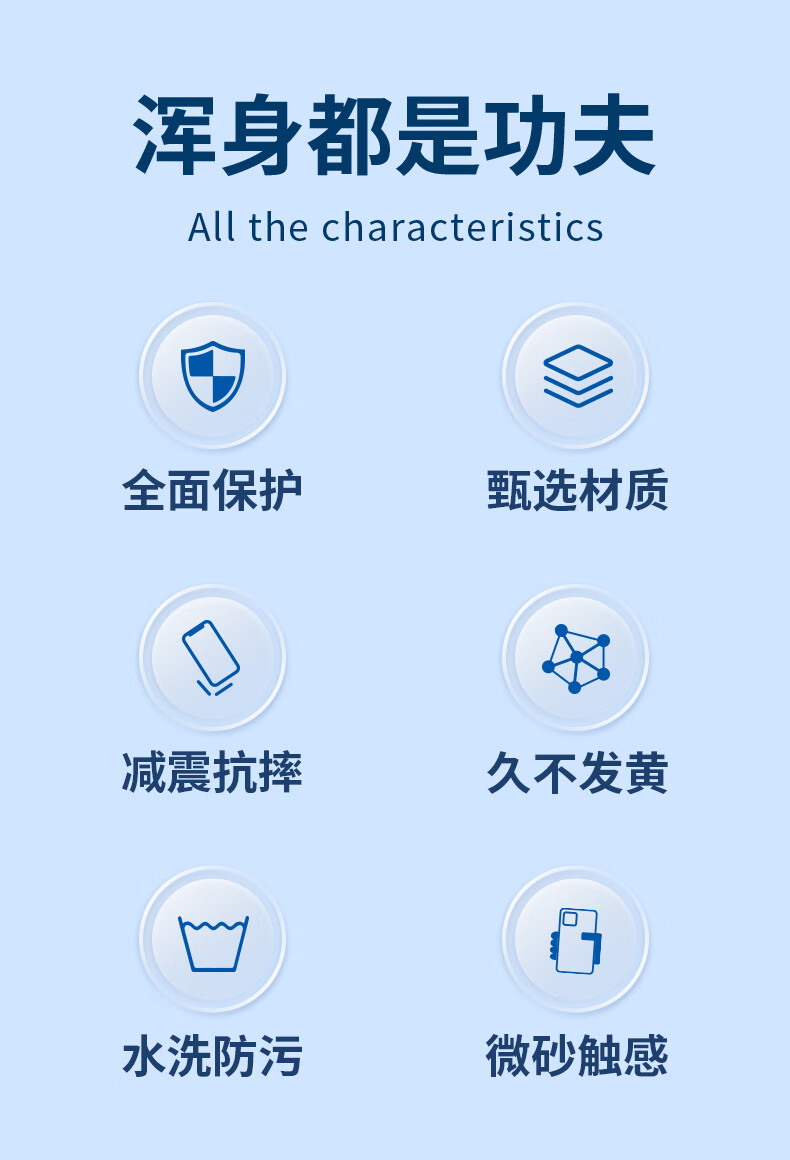 浑身都是功夫

All the characteristics

全面保护

甄选材质

减震抗摔

久不发黄

水洗防污

微砂触感