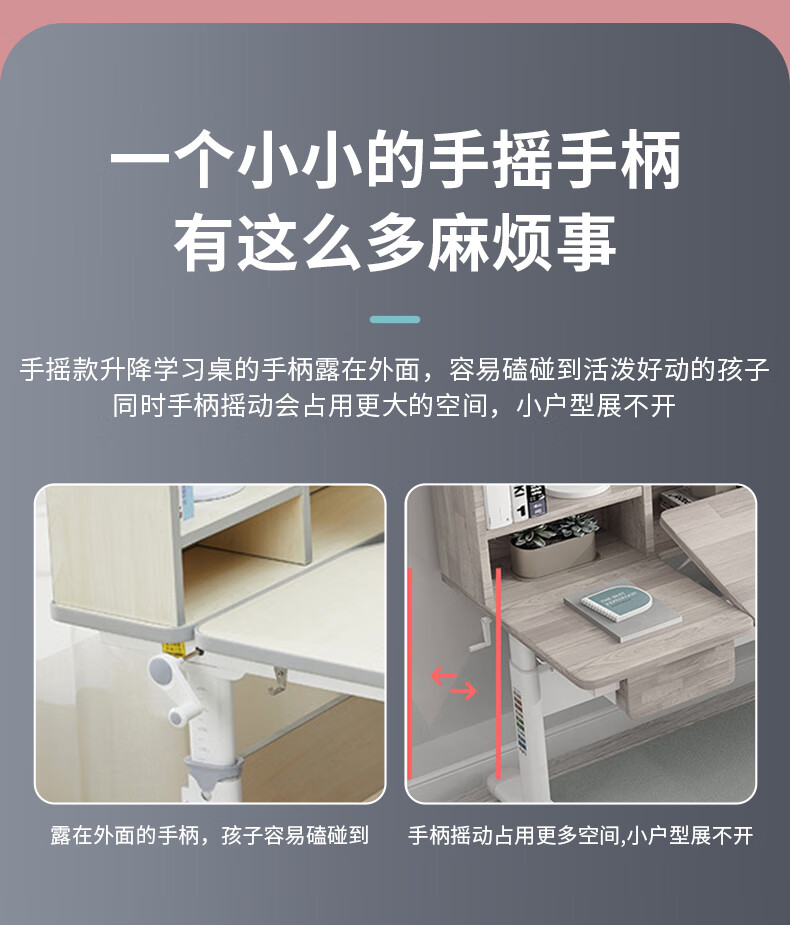 一个小小的手摇手柄
有这么多麻烦事

手摇款升降学习桌的手柄露在外面，容易磕碰到活泼好动的孩子
同时手柄摇动会占用更大的空间，小户型展不开

露在外面的手柄，孩子容易磕碰到

手柄摇动占用更多空间,小户型展不开