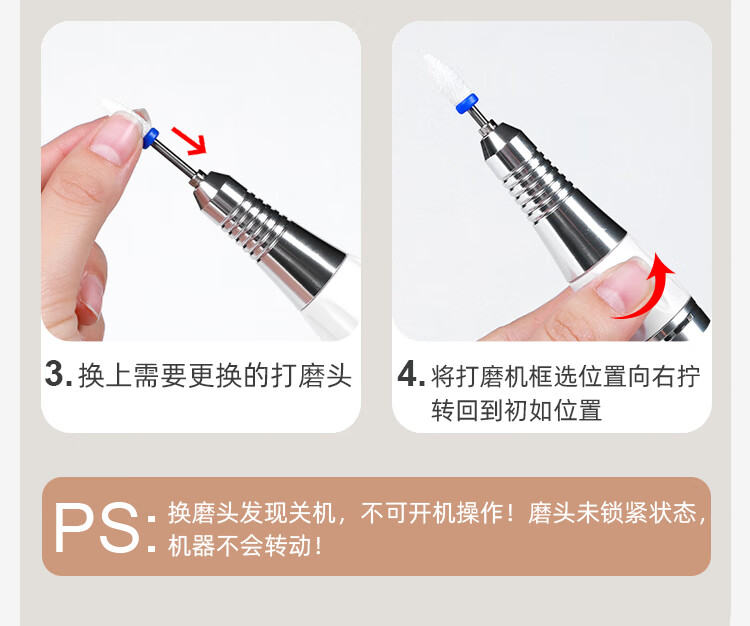 3. 换上需要更换的打磨头

4. 将打磨机框选位置向右拧转回到初如位置

PS: 换磨头发现关机，不可开机操作！磨头未锁紧状态，机器不会转动！