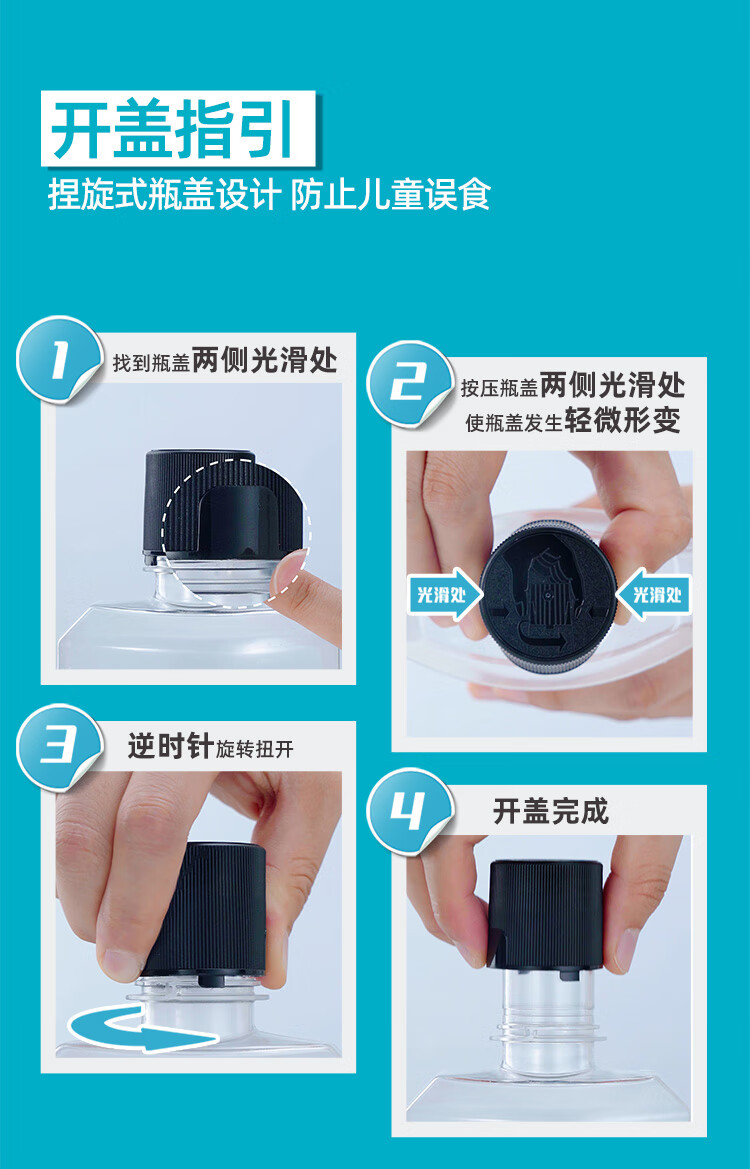 开盖指引

捏旋式瓶盖设计 防止儿童误食

1 找到瓶盖两侧光滑处

2 按压瓶盖两侧光滑处
使瓶盖发生轻微形变

光滑处 光滑处

3 逆时针旋转扭开

4 开盖完成