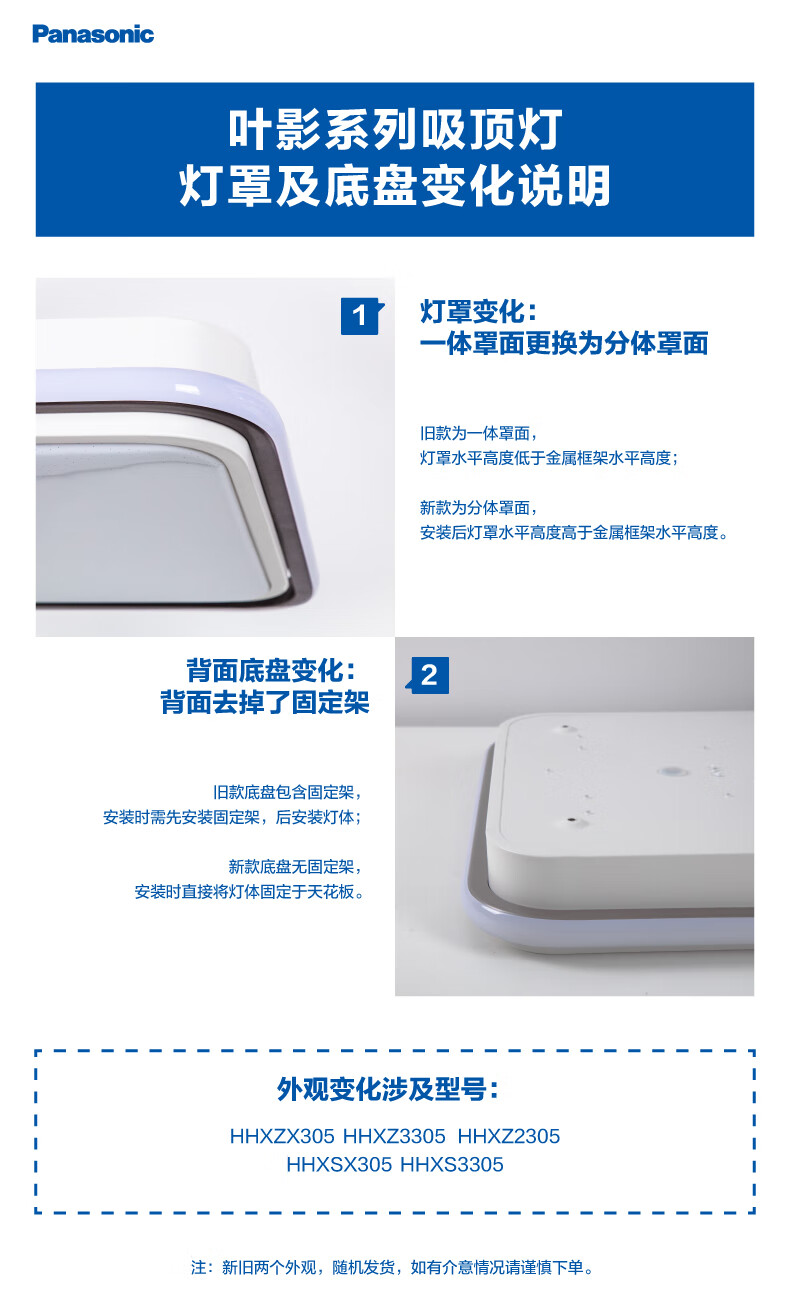 Panasonic

叶影系列吸顶灯
灯罩及底盘变化说明

1

灯罩变化：
一体罩面更换为分体罩面

旧款为一体罩面，
灯罩水平高度低于金属框架水平高度；

新款为分体罩面，
安装后灯罩水平高度高于金属框架水平高度。

背面底盘变化：
背面去掉了固定架

2

旧款底盘包含固定架，
安装时需先安装固定架，后安装灯体；

新款底盘无固定架，
安装时直接将灯体固定于天花板。

外观变化涉及型号：

HHXZX305 HHXZ3305 HHXZ2305
HHXSX305 HHXS3305

注：新旧两个外观，随机发货，如有介意情况请谨慎下单。