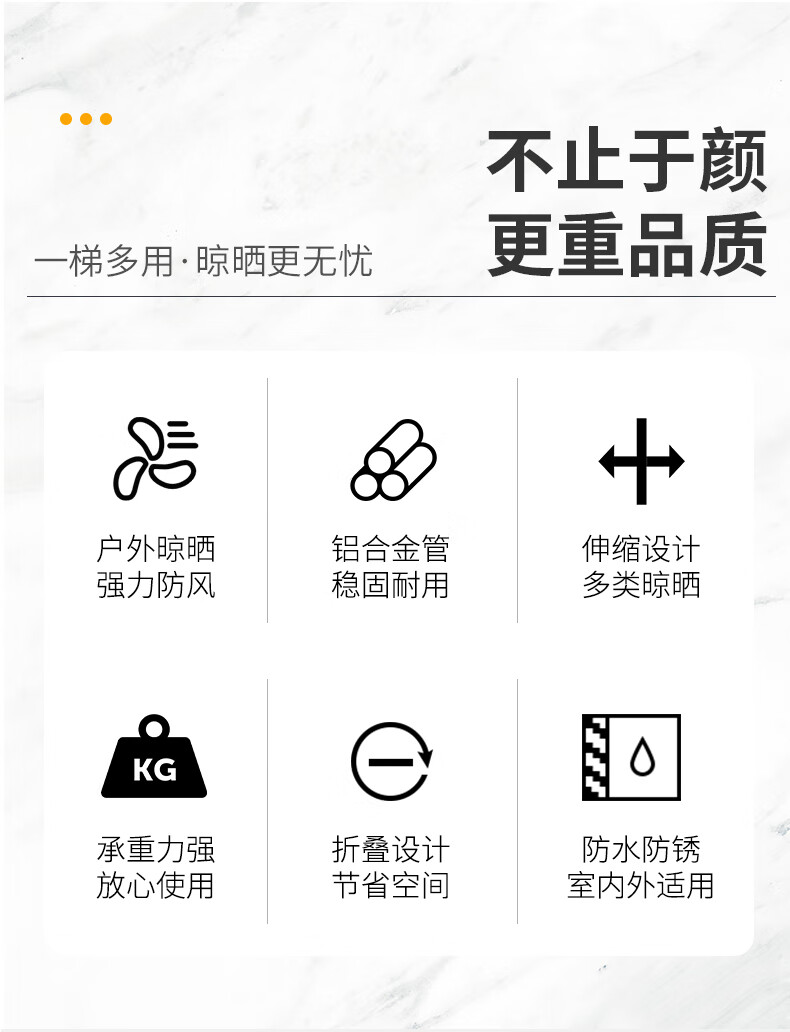 不止于颜
更重品质

一梯多用·晾晒更无忧

户外晾晒
强力防风

铝合金管
稳固耐用

伸缩设计
多类晾晒

KG

承重力强
放心使用

折叠设计
节省空间

防水防锈
室内外适用