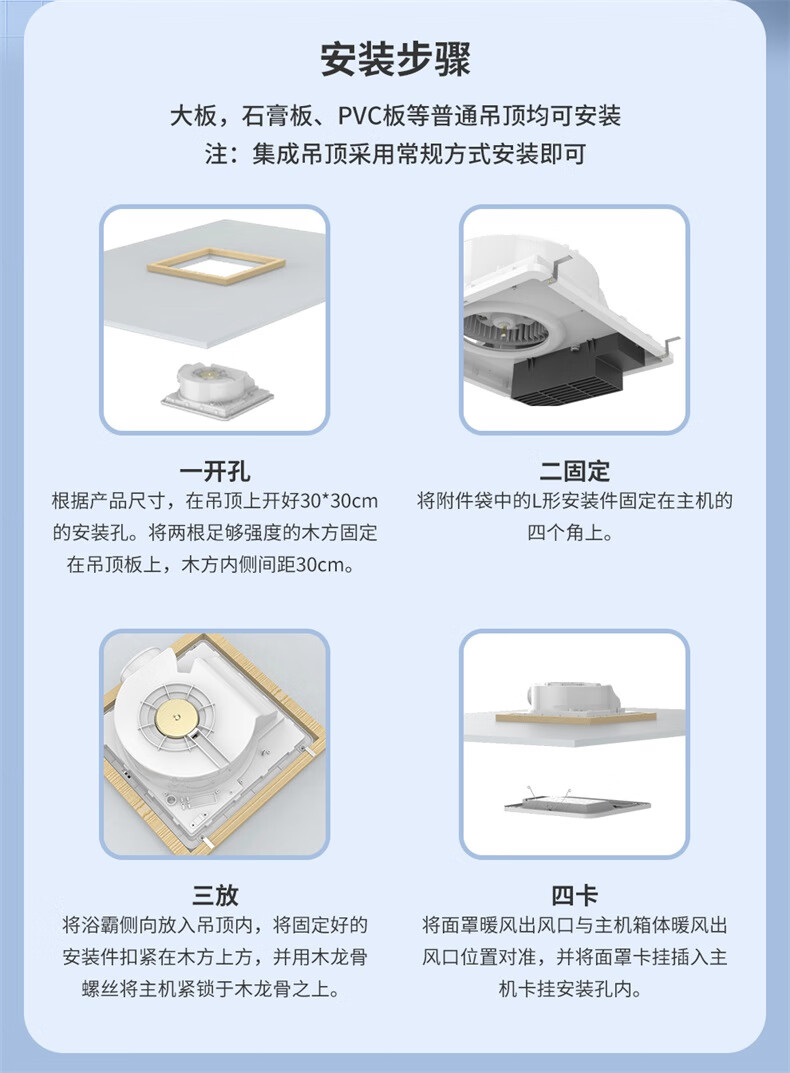 安装步骤

大板，石膏板、PVC板等普通吊顶均可安装
注：集成吊顶采用常规方式安装即可

一开孔
根据产品尺寸，在吊顶上开好30*30cm的安装孔。将两根足够强度的木方固定在吊顶板上，木方内侧间距30cm。

二固定
将附件袋中的L形安装件固定在主机的四个角上。

三放
将浴霸侧向放入吊顶内，将固定好的安装件扣紧在木方上方，并用木龙骨螺丝将主机紧锁于木龙骨之上。

四卡
将面罩暖风出风口与主机箱体暖风出风口位置对准，并将面罩卡挂插入主机卡挂安装孔内。