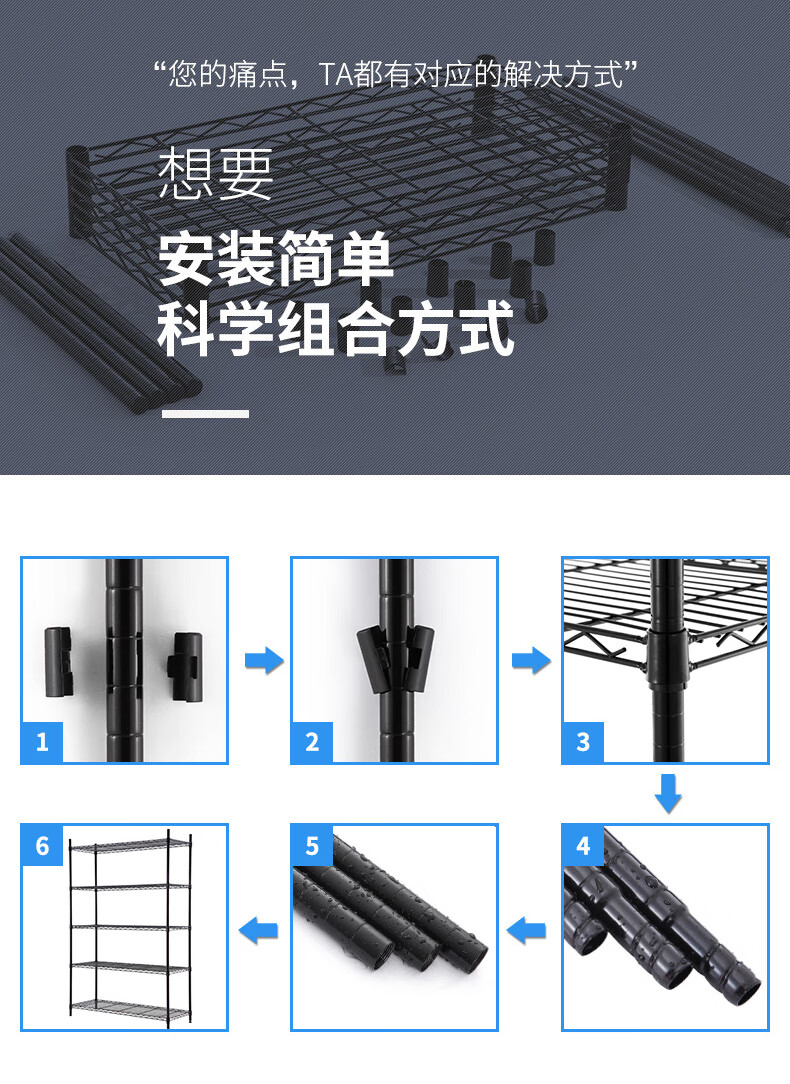 “您的痛点，TA都有对应的解决方式”

想要

安装简单
科学组合方式

1

2

3

4

5

6