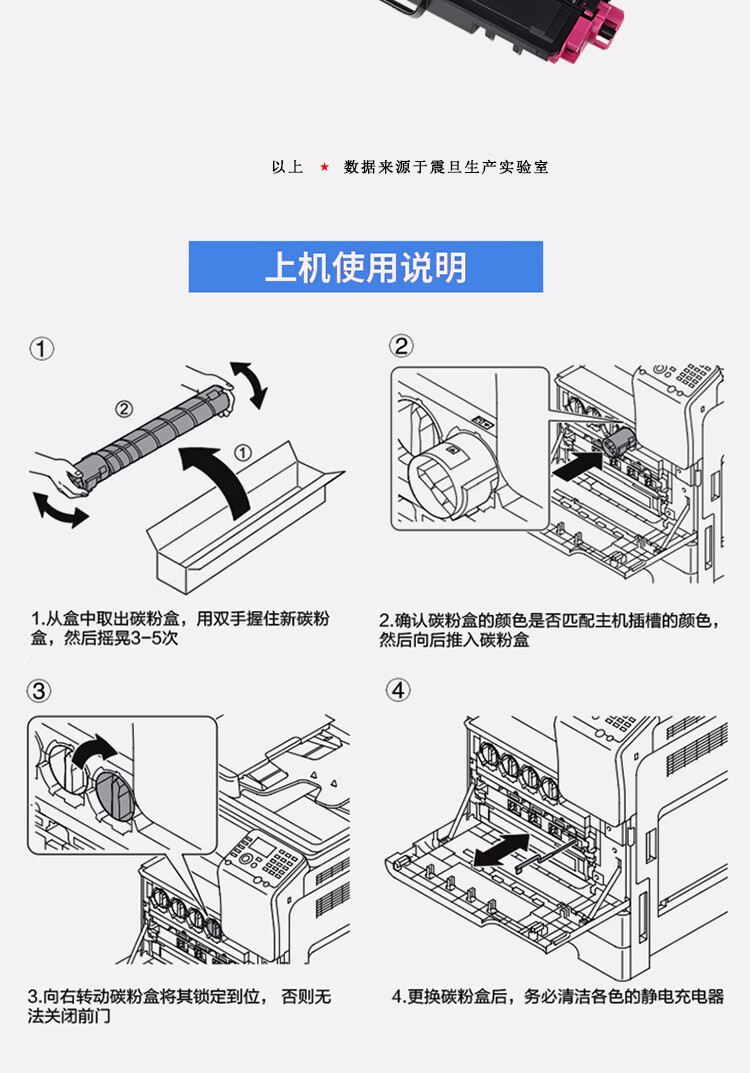 以上 ★ 数据来源于震旦生产实验室

上机使用说明

①

②

①

1.从盒中取出碳粉盒，用双手握住新碳粉盒，然后摇晃3-5次

②

2.确认碳粉盒的颜色是否匹配主机插槽的颜色，然后向后推入碳粉盒

③

3.向右转动碳粉盒将其锁定到位，否则无法关闭前门

④

4.更换碳粉盒后，务必清洁各色的静电充电器