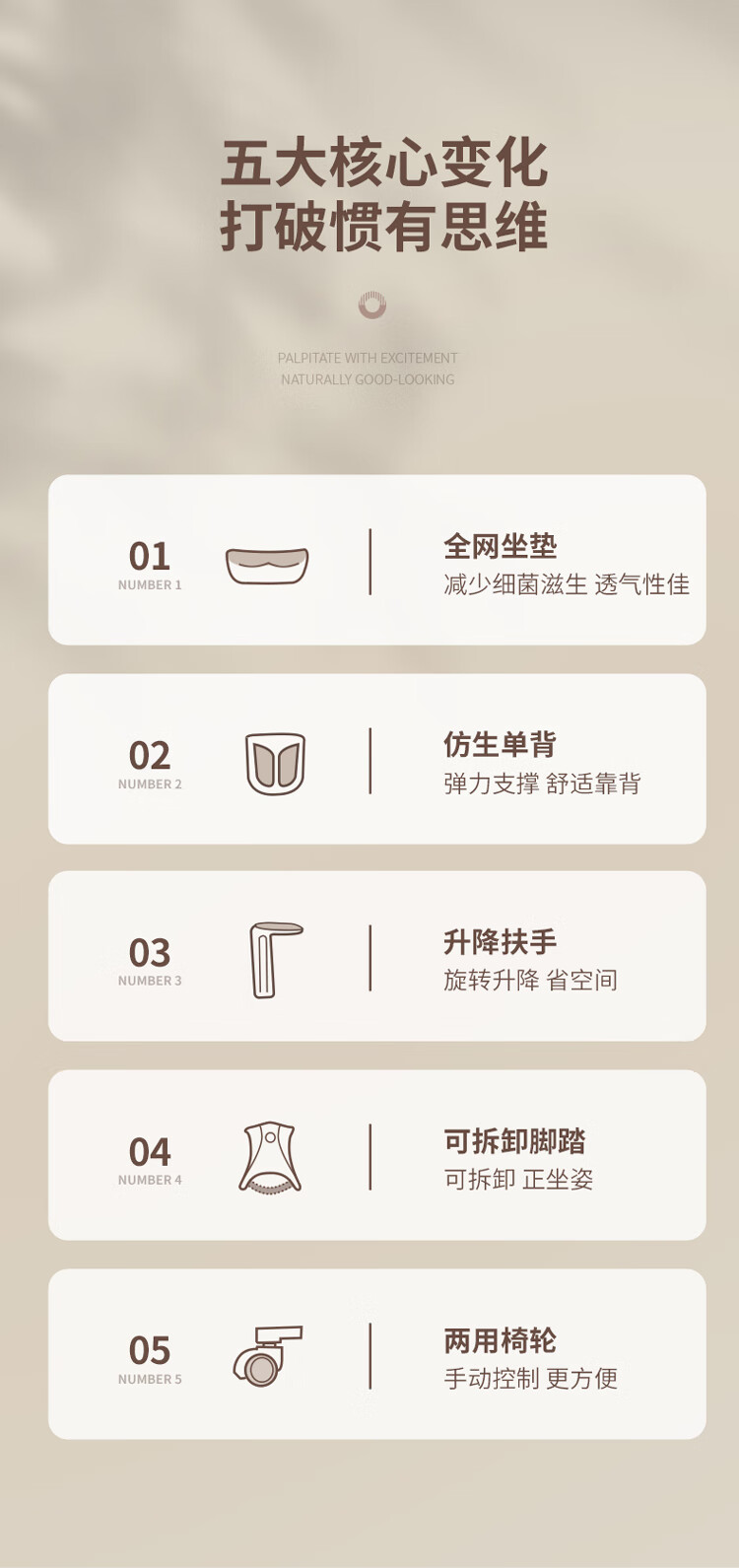 五大核心变化
打破惯有思维

PALPITATE WITH EXCITEMENT
NATURALLY GOOD-LOOKING

01
NUMBER 1

全网坐垫
减少细菌滋生 透气性佳

02
NUMBER 2

仿生单背
弹力支撑 舒适靠背

03
NUMBER 3

升降扶手
旋转升降 省空间

04
NUMBER 4

可拆卸脚踏
可拆卸 正坐姿

05
NUMBER 5

两用椅轮
手动控制 更方便