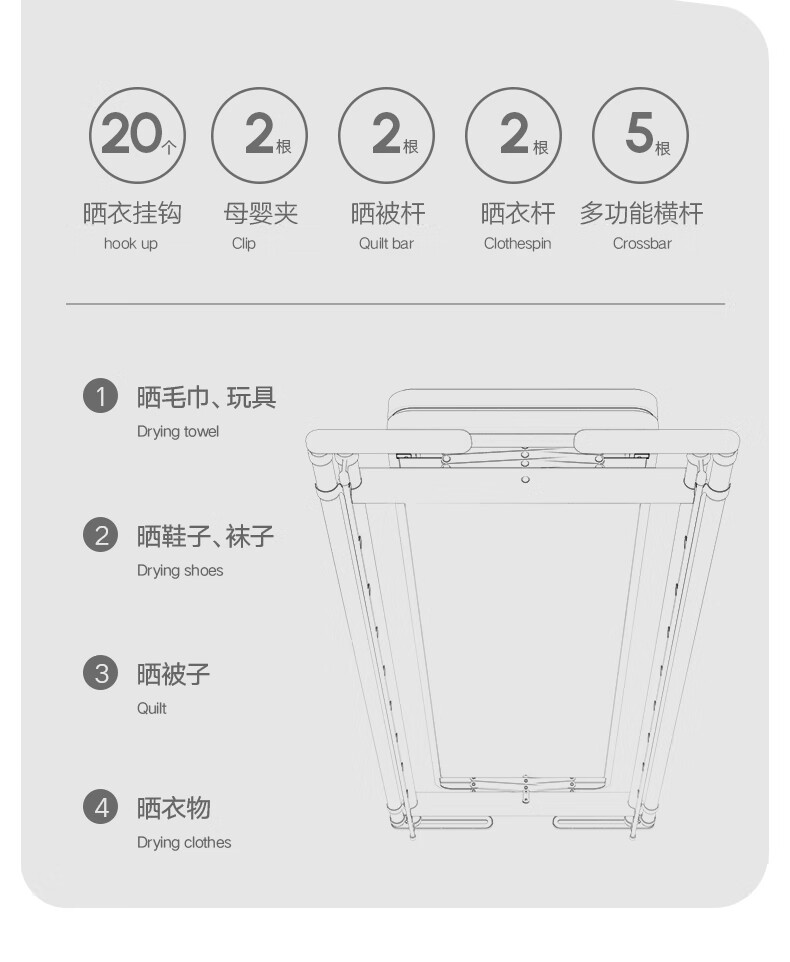 20个
晒衣挂钩
hook up

2根
母婴夹
Clip

2根
晒被杆
Quilt bar

2根
晒衣杆
Clothespin

5根
多功能横杆
Crossbar

1 晒毛巾、玩具
Drying towel

2 晒鞋子、袜子
Drying shoes

3 晒被子
Quilt

4 晒衣物
Drying clothes