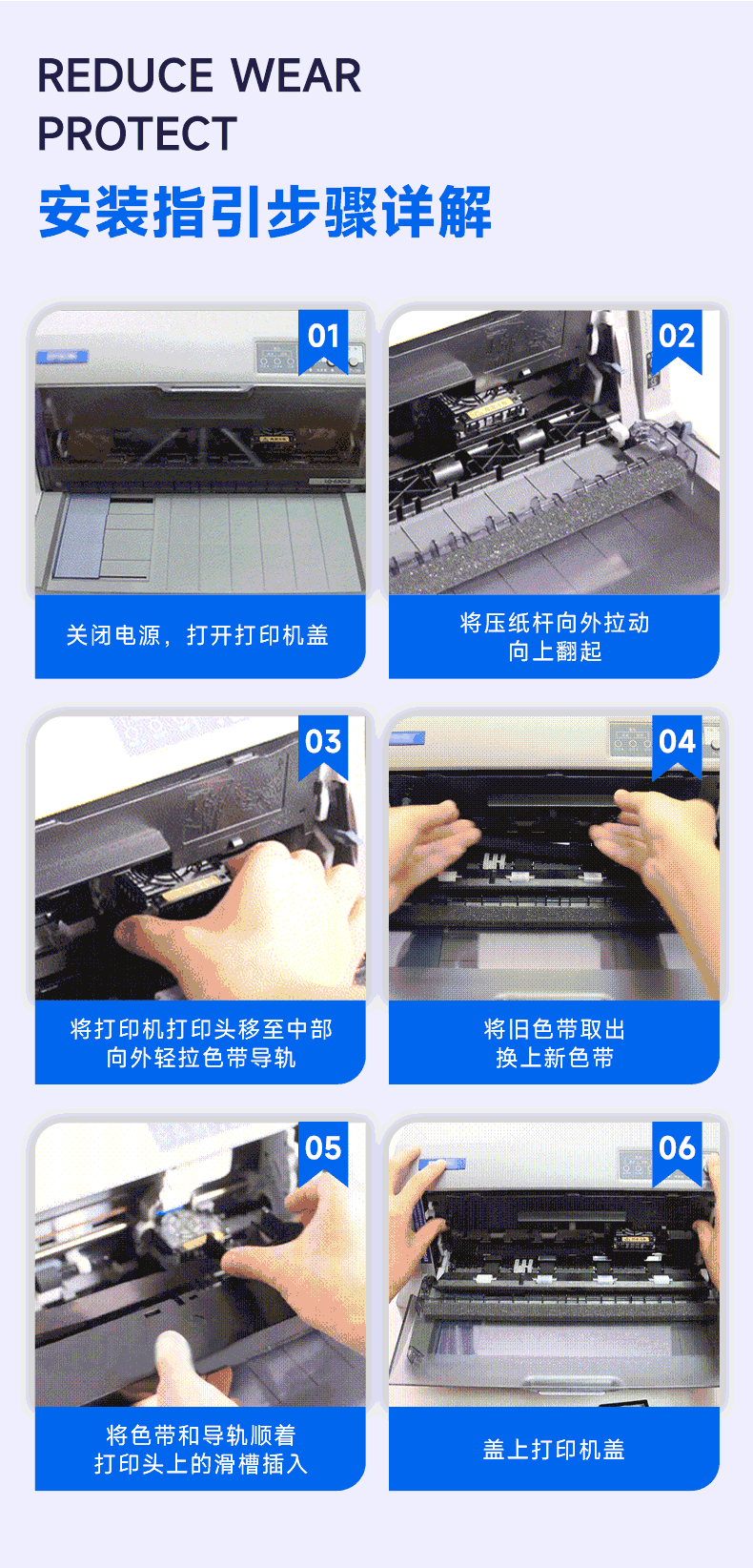 REDUCE WEAR
PROTECT
安装指引步骤详解

01
关闭电源，打开打印机盖

02
将压纸杆向外拉动
向上翻起

03
将打印机打印头移至中部
向外轻拉色带导轨

04
将旧色带取出
换上新色带

05
将色带和导轨顺着
打印头上的滑槽插入

06
盖上打印机盖