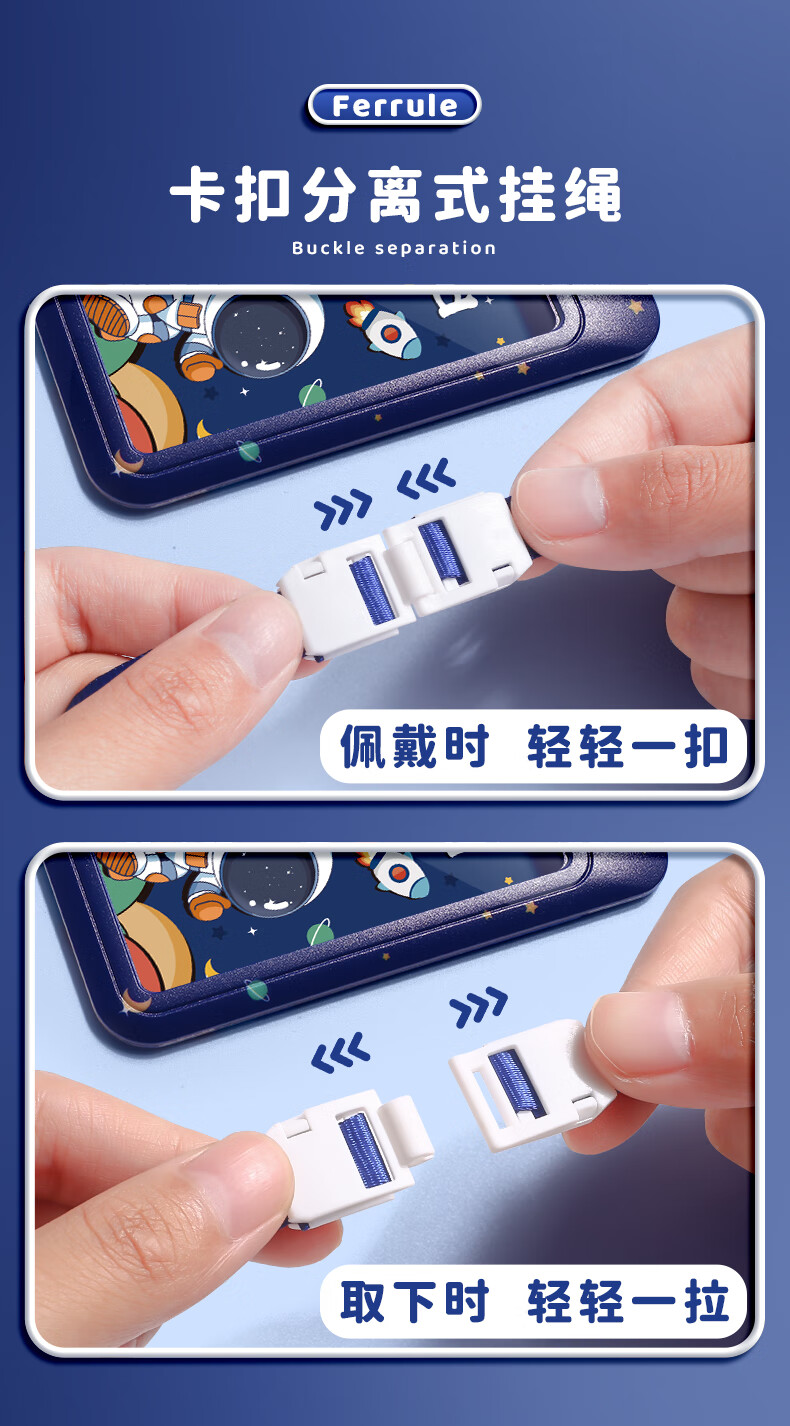 Ferrule

卡扣分离式挂绳

Buckle separation

佩戴时 轻轻一扣

取下时 轻轻一拉