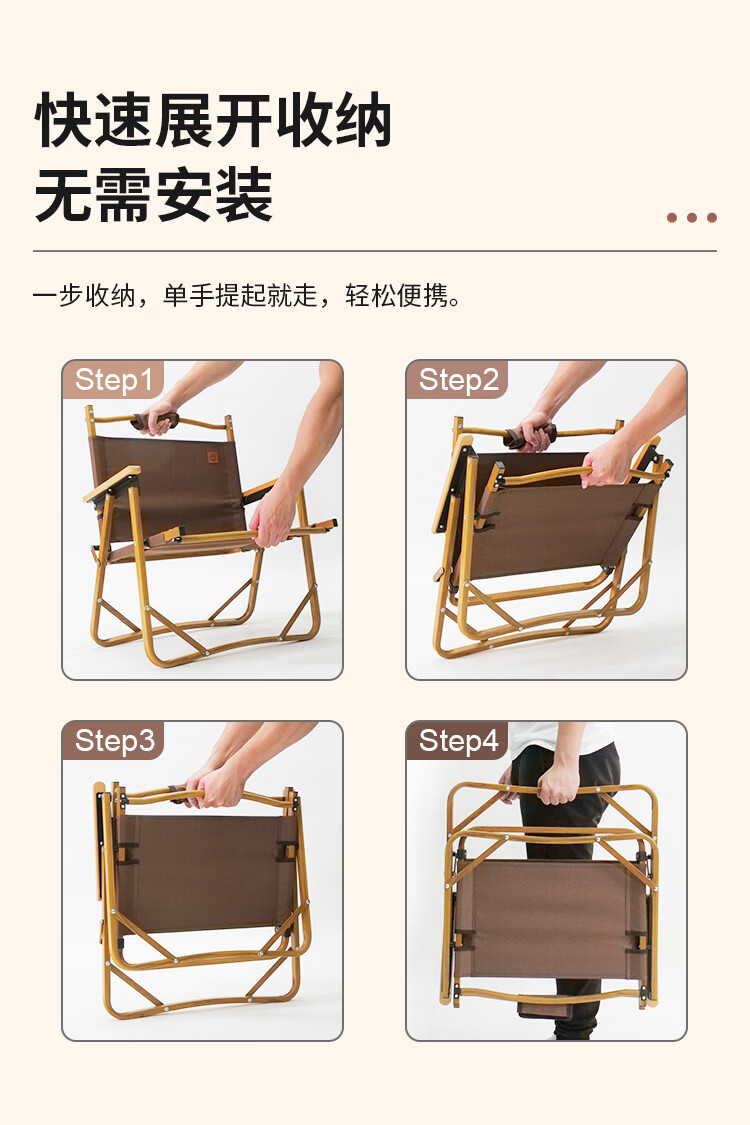 快速展开收纳
无需安装

一步收纳，单手提起就走，轻松便携。

Step1

Step2

Step3

Step4