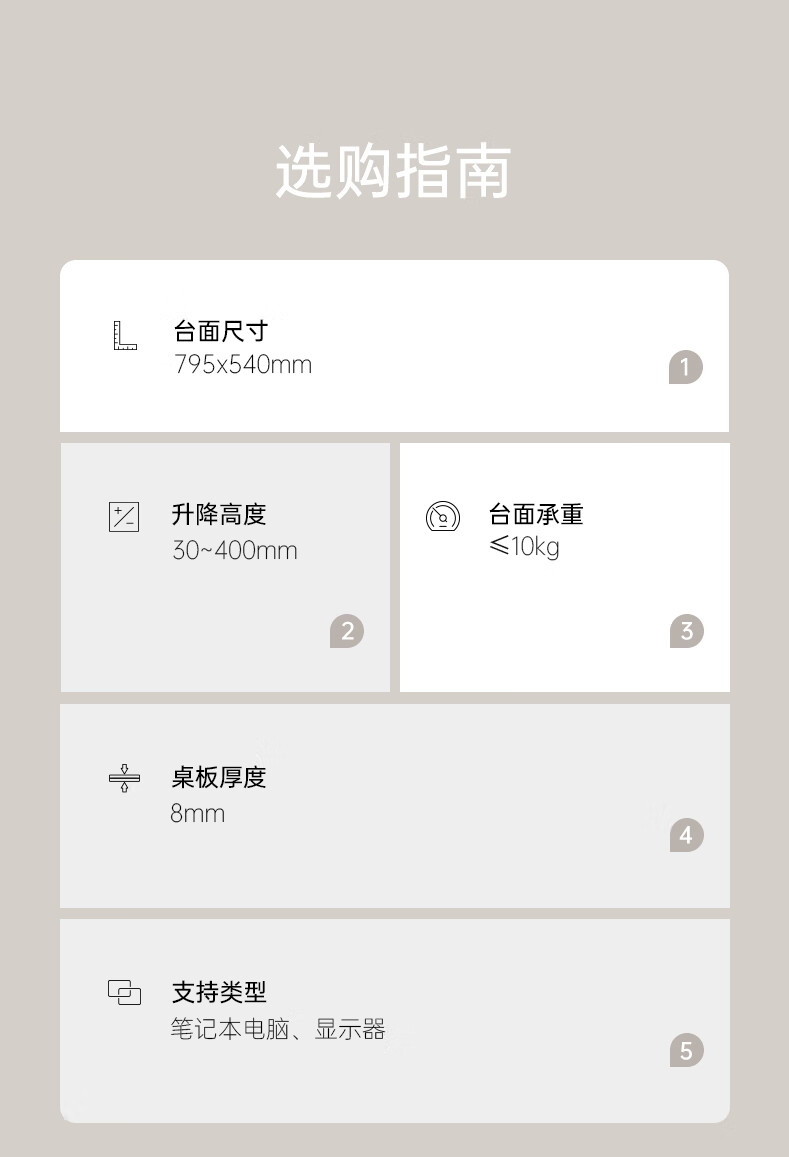 选购指南

台面尺寸
795x540mm

1

升降高度
30~400mm

2

台面承重
≤10kg

3

桌板厚度
8mm

4

支持类型
笔记本电脑、显示器

5