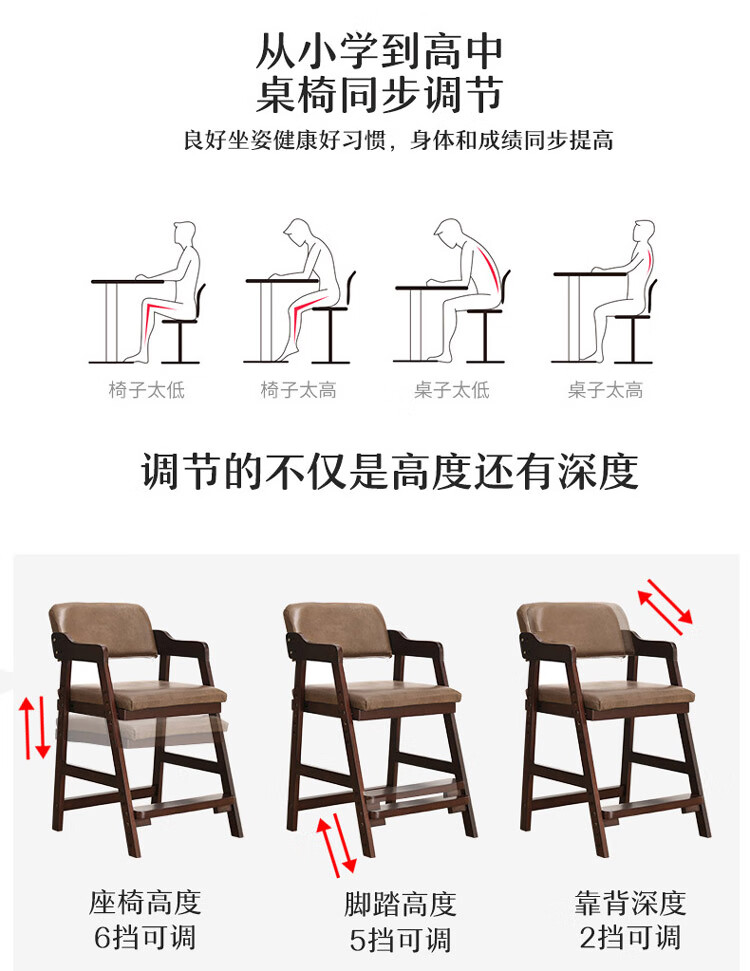 从小学到高中
桌椅同步调节

良好坐姿健康好习惯，身体和成绩同步提高

椅子太低

椅子太高

桌子太低

桌子太高

调节的不仅是高度还有深度

座椅高度
6挡可调

脚踏高度
5挡可调

靠背深度
2挡可调