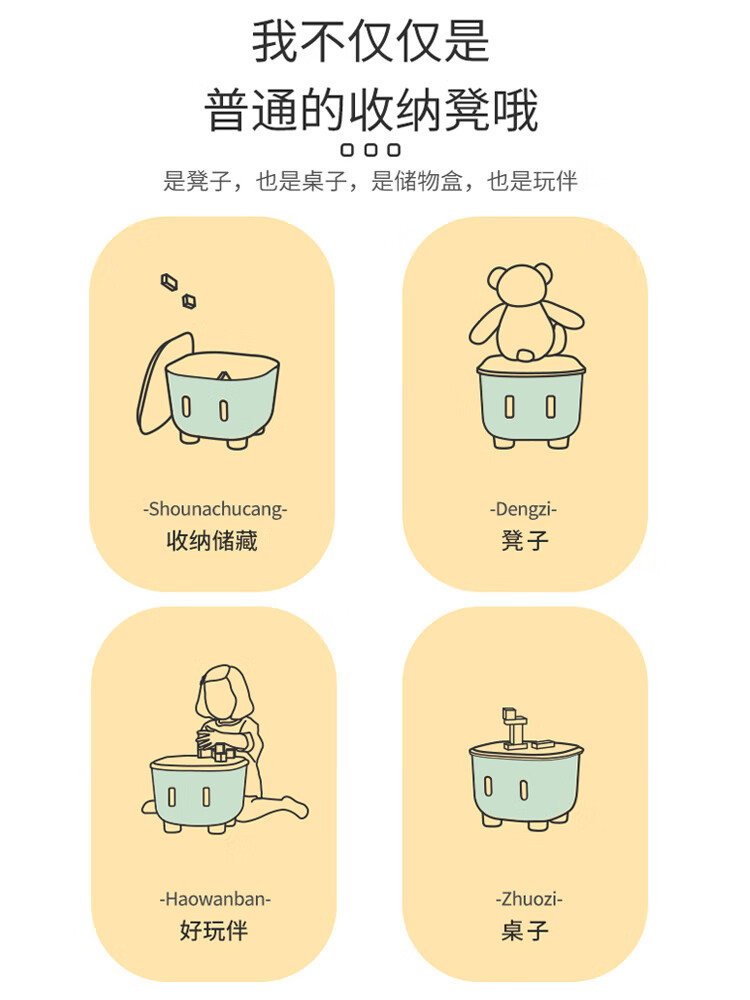 我不仅仅是
普通的收纳凳哦

是凳子，也是桌子，是储物盒，也是玩伴

-Shounachucang-
收纳储藏

-Dengzi-
凳子

-Haowanban-
好玩伴

-Zhuozi-
桌子