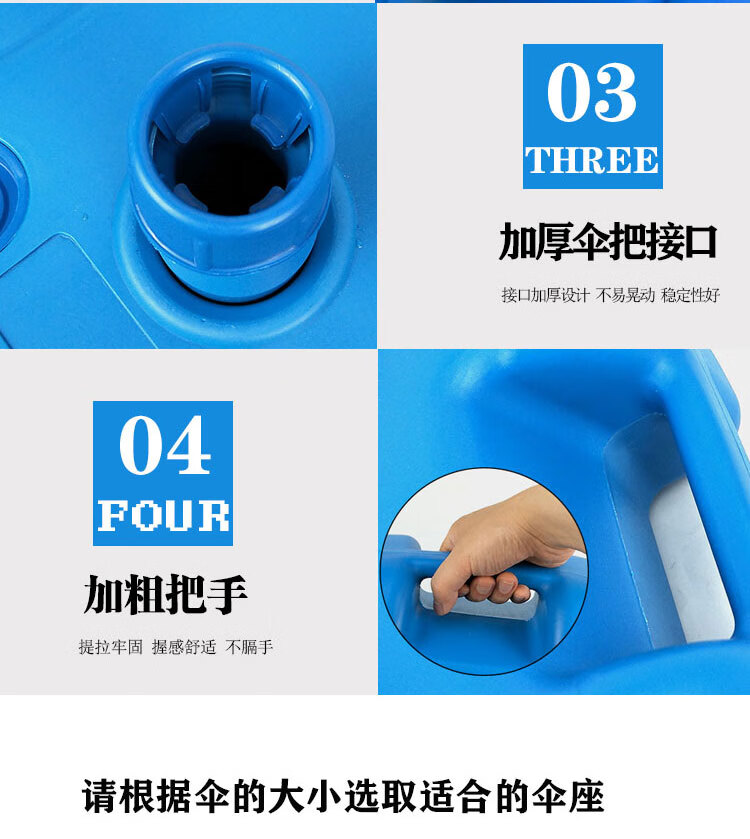 03
THREE

加厚伞把接口

接口加厚设计 不易晃动 稳定性好

04
FOUR

加粗把手

提拉牢固 握感舒适 不膈手

请根据伞的大小选取适合的伞座