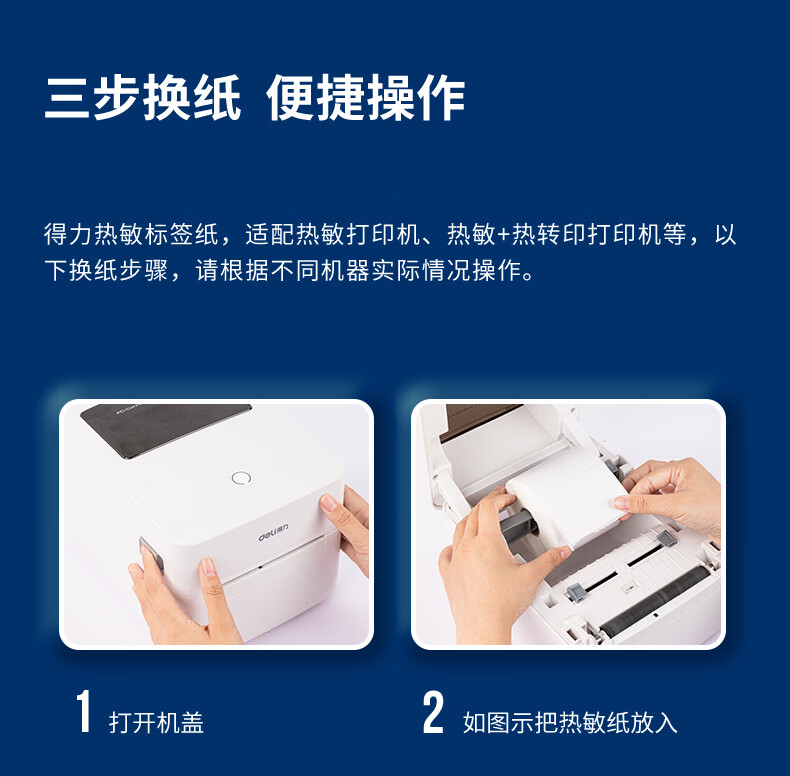 三步换纸 便捷操作

得力热敏标签纸，适配热敏打印机、热敏+热转印打印机等，以下换纸步骤，请根据不同机器实际情况操作。

deli得力

1 打开机盖

2 如图示把热敏纸放入