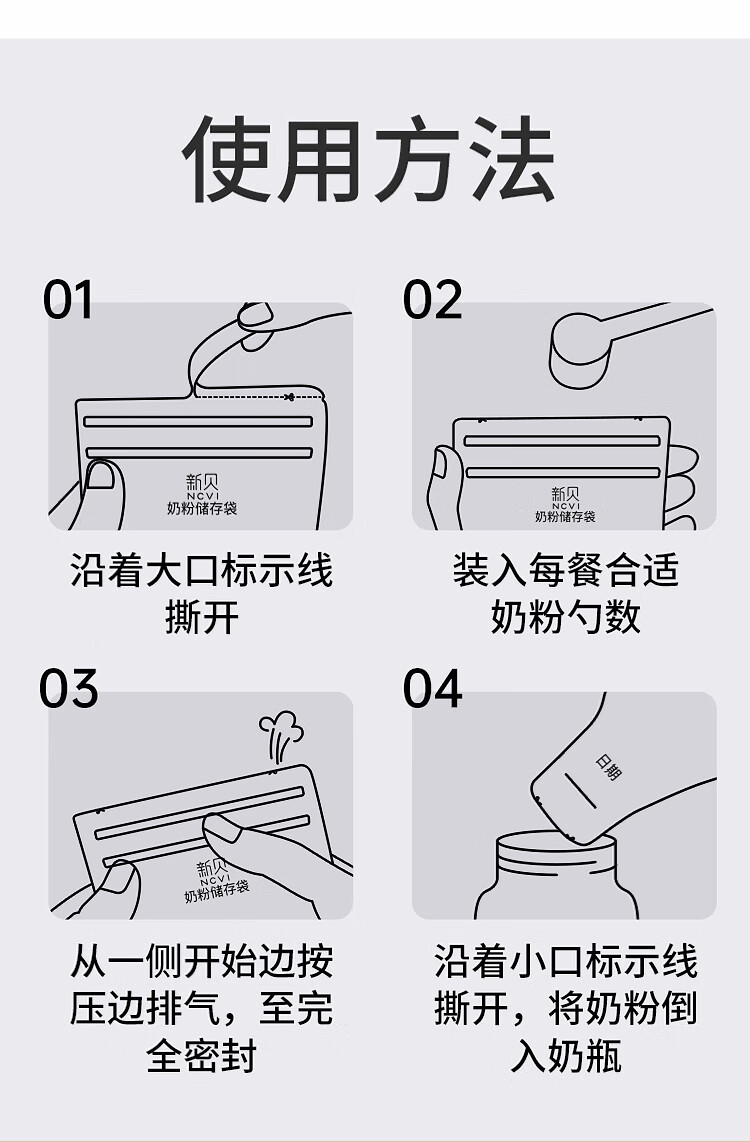 使用方法

01

新贝
NCVI
奶粉储存袋

沿着大口标示线撕开

02

新贝
NCVI
奶粉储存袋

装入每餐合适奶粉勺数

03

新贝
NCVI
奶粉储存袋

从一侧开始边按压边排气，至完全密封

04

日期

沿着小口标示线撕开，将奶粉倒入奶瓶