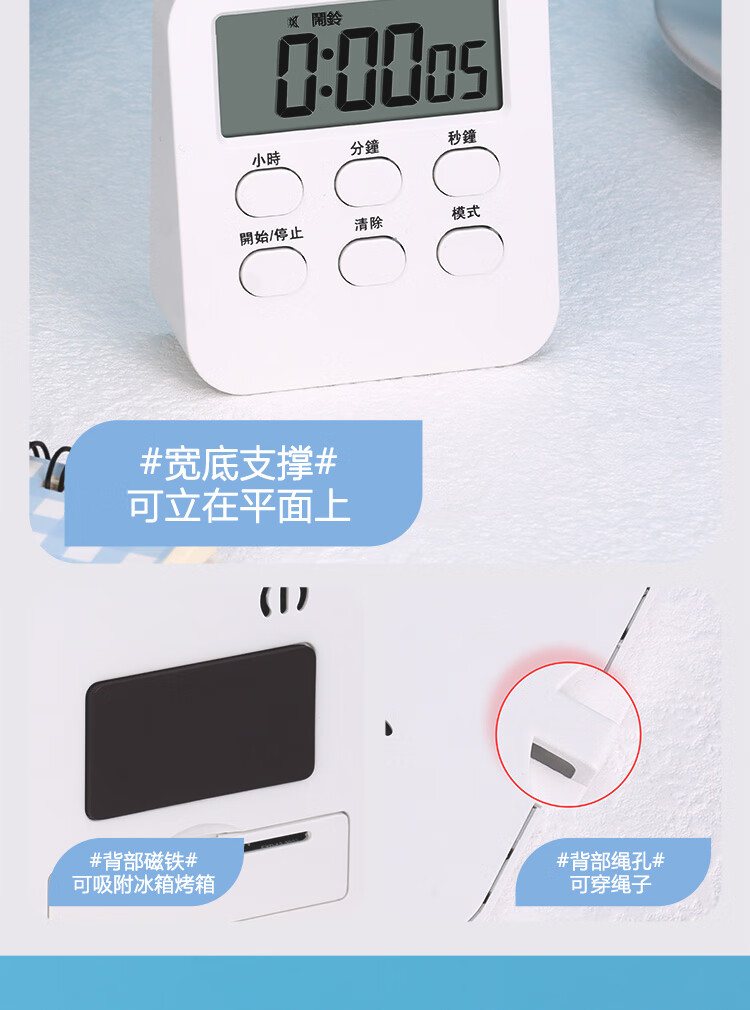 鬧鈴
0:00 05

小時
分鐘
秒鐘
開始/停止
清除
模式

#宽底支撑#
可立在平面上

#背部磁铁#
可吸附冰箱烤箱

#背部绳孔#
可穿绳子