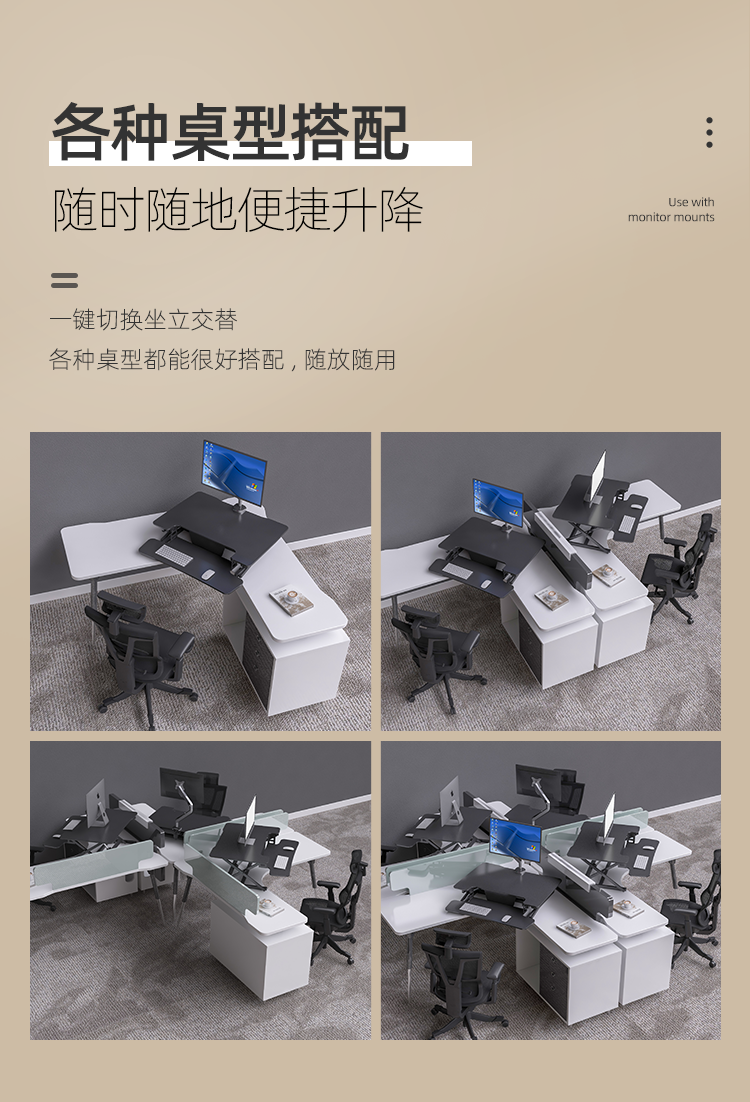 各种桌型搭配
随时随地便捷升降

Use with
monitor mounts

一键切换坐立交替
各种桌型都能很好搭配，随放随用