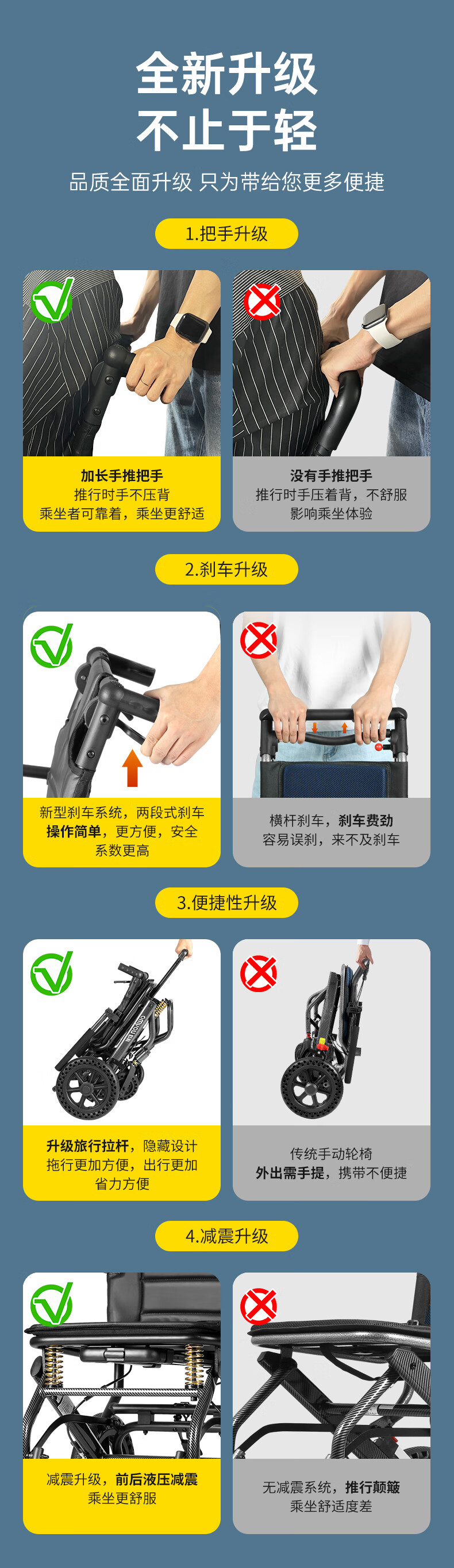 全新升级
不止于轻

品质全面升级 只为带给您更多便捷

1.把手升级

加长手推把手
推行时手不压背
乘坐者可靠着，乘坐更舒适

没有手推把手
推行时手压着背，不舒服
影响乘坐体验

2.刹车升级

新型刹车系统，两段式刹车
操作简单，更方便，安全系数更高

横杆刹车，刹车费劲
容易误刹，来不及刹车

3.便捷性升级

升级旅行拉杆，隐藏设计
拖行更加方便，出行更加省力方便

传统手动轮椅
外出需手提，携带不便捷

4.减震升级

减震升级，前后液压减震
乘坐更舒服

无减震系统，推行颠簸
乘坐舒适度差