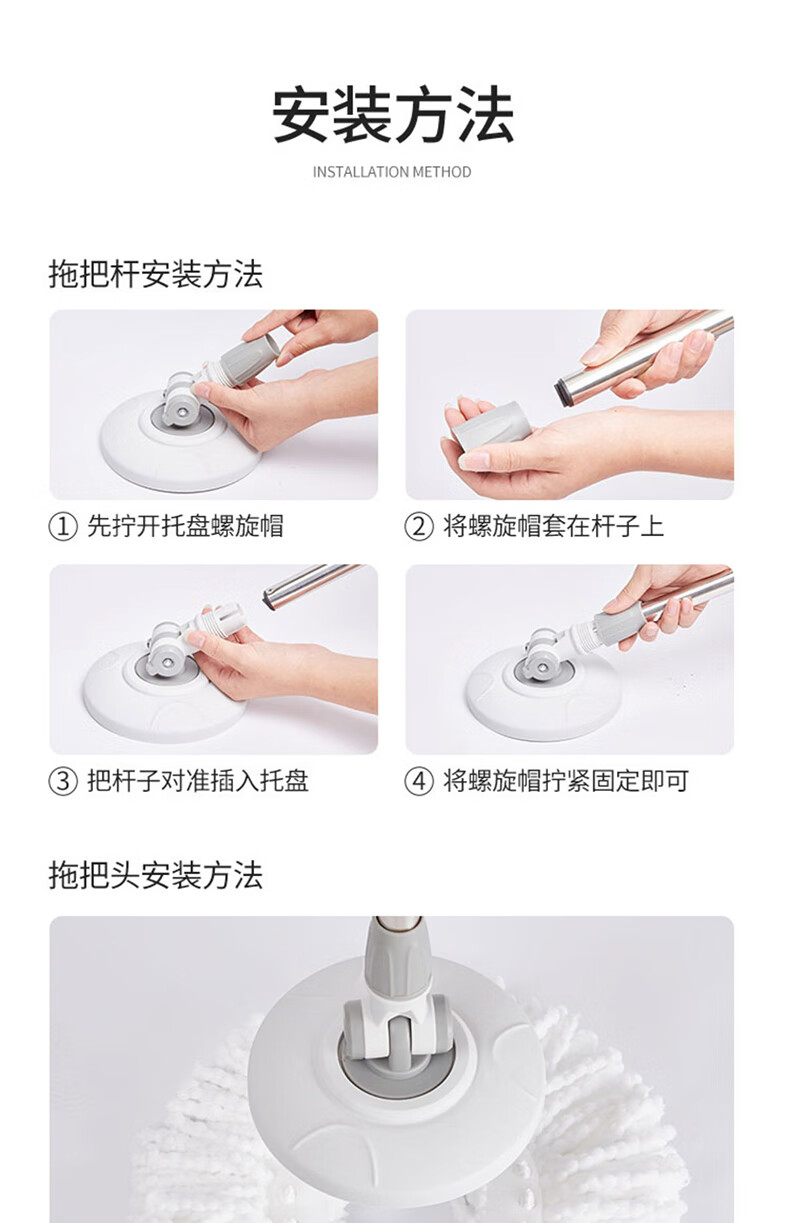 安装方法

INSTALLATION METHOD

拖把杆安装方法

① 先拧开托盘螺旋帽

② 将螺旋帽套在杆子上

③ 把杆子对准插入托盘

④ 将螺旋帽拧紧固定即可

拖把头安装方法