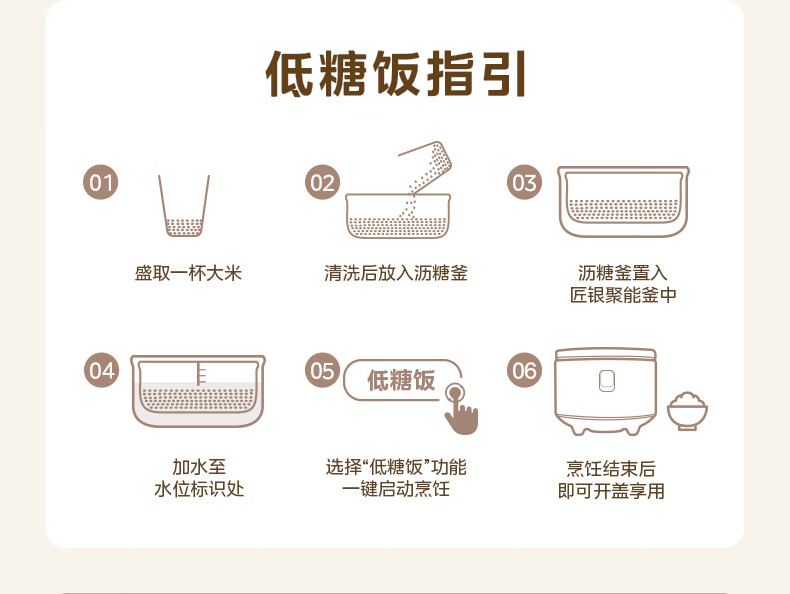 低糖饭指引

01
盛取一杯大米

02
清洗后放入沥糖釜

03
沥糖釜置入
匠银聚能釜中

04
加水至
水位标识处

05
低糖饭
选择“低糖饭”功能
一键启动烹饪

06
烹饪结束后
即可开盖享用