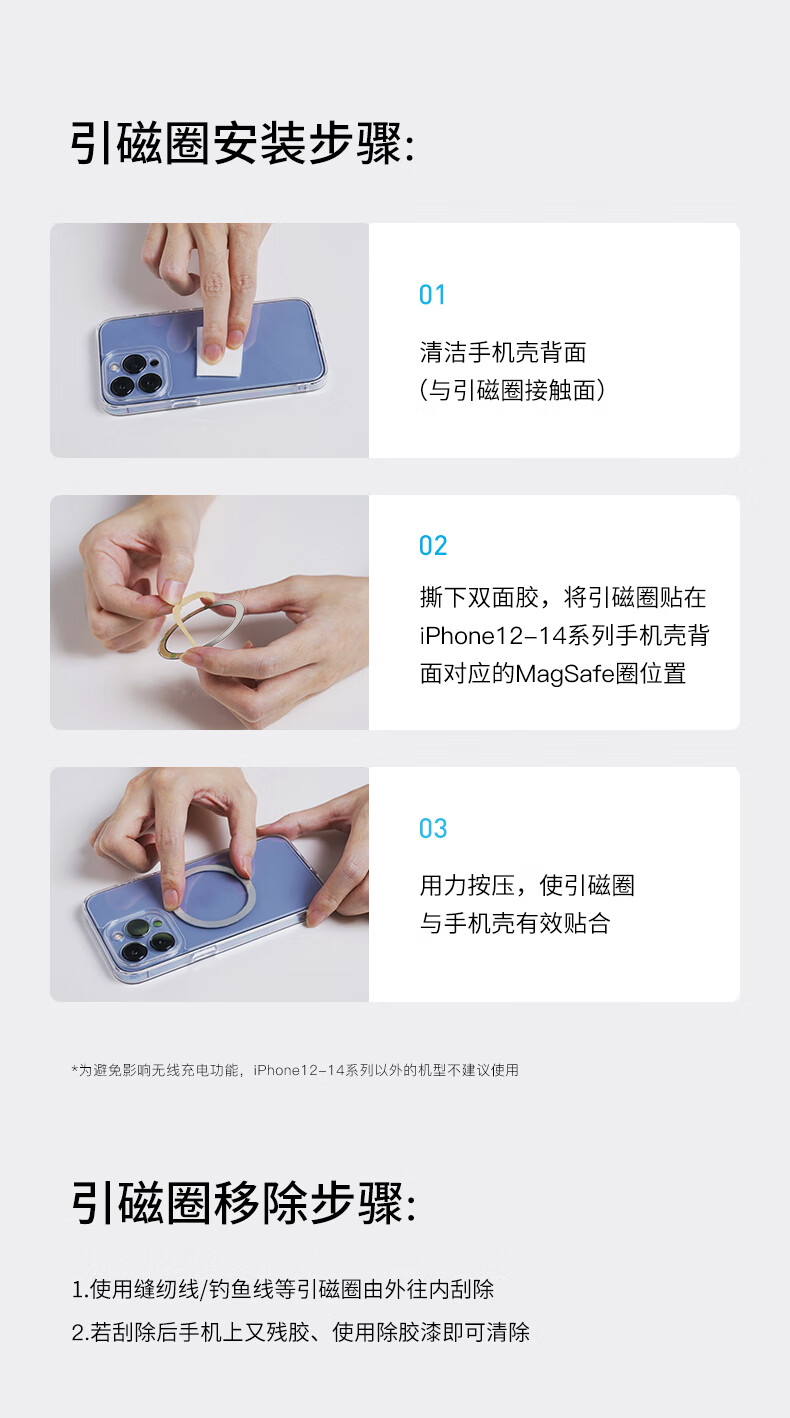 引磁圈安装步骤:

01

清洁手机壳背面
(与引磁圈接触面)

02

撕下双面胶，将引磁圈贴在iPhone12-14系列手机壳背面对应的MagSafe圈位置

03

用力按压，使引磁圈与手机壳有效贴合

*为避免影响无线充电功能，iPhone12-14系列以外的机型不建议使用

引磁圈移除步骤:

1.使用缝纫线/钓鱼线等引磁圈由外往内刮除

2.若刮除后手机上又残胶、使用除胶漆即可清除