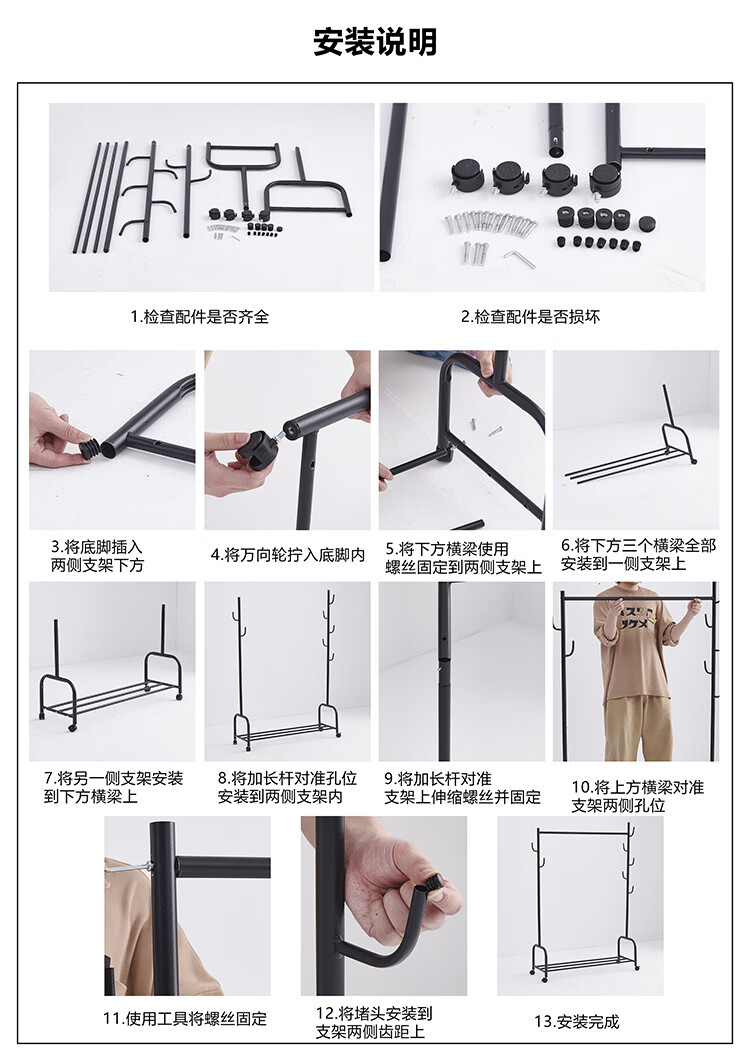 安装说明

1.检查配件是否齐全

2.检查配件是否损坏

3.将底脚插入两侧支架下方

4.将万向轮拧入底脚内

5.将下方横梁使用螺丝固定到两侧支架上

6.将下方三个横梁全部安装到一侧支架上

7.将另一侧支架安装到下方横梁上

8.将加长杆对准孔位安装到两侧支架内

9.将加长杆对准支架上伸缩螺丝并固定

10.将上方横梁对准支架两侧孔位

11.使用工具将螺丝固定

12.将堵头安装到支架两侧齿距上

13.安装完成