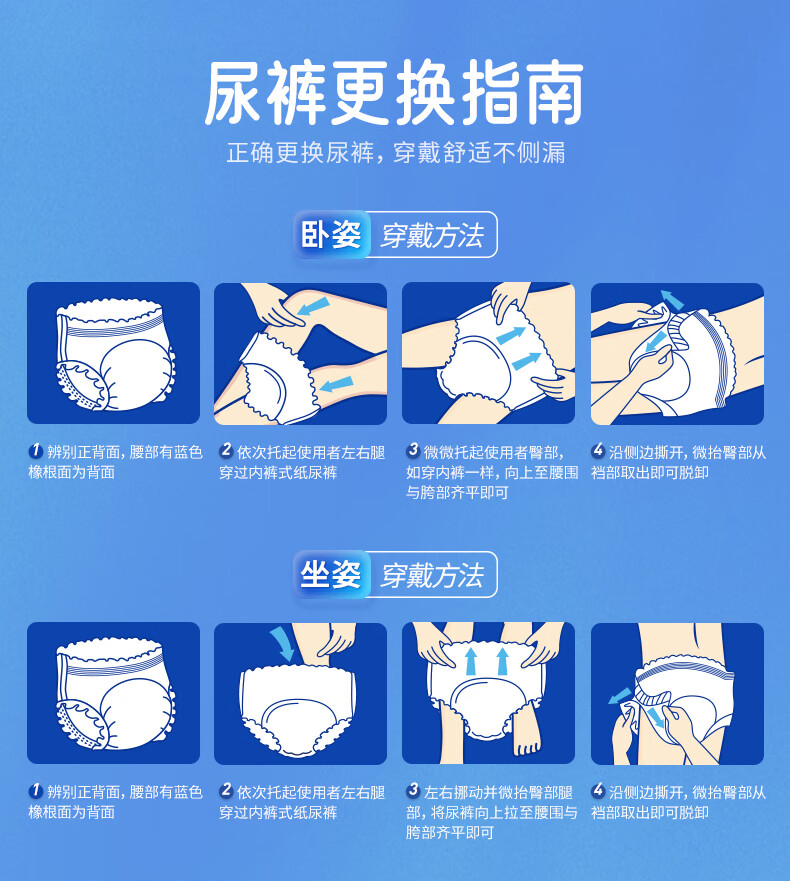 尿裤更换指南

正确更换尿裤，穿戴舒适不侧漏

卧姿 穿戴方法

1 辨别正背面，腰部有蓝色橡根面为背面

2 依次托起使用者左右腿穿过内裤式纸尿裤

3 微微托起使用者臀部，如穿内裤一样，向上至腰围与胯部齐平即可

4 沿侧边撕开，微抬臀部从裆部取出即可脱卸

坐姿 穿戴方法

1 辨别正背面，腰部有蓝色橡根面为背面

2 依次托起使用者左右腿穿过内裤式纸尿裤

3 左右挪动并微抬臀部腿部，将尿裤向上拉至腰围与胯部齐平即可

4 沿侧边撕开，微抬臀部从裆部取出即可脱卸