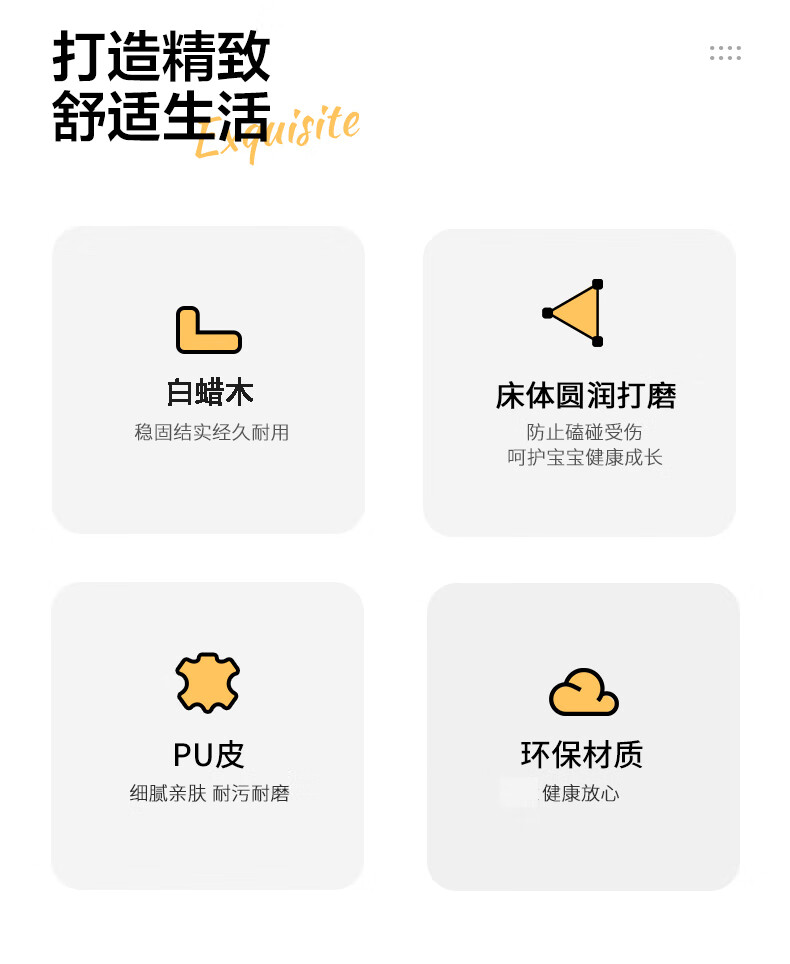 打造精致
舒适生活
Exquisite

白蜡木
稳固结实经久耐用

床体圆润打磨
防止磕碰受伤
呵护宝宝健康成长

PU皮
细腻亲肤 耐污耐磨

环保材质
健康放心