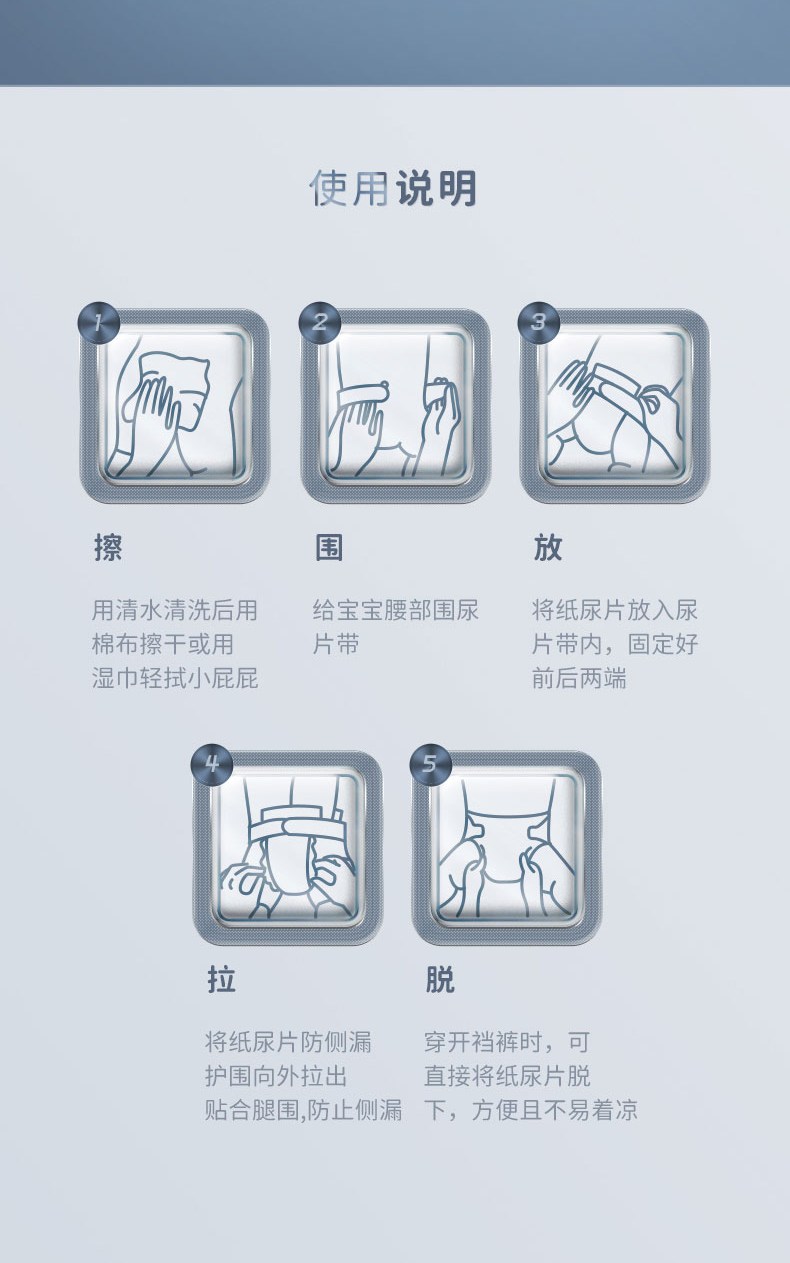 使用说明

1

擦

用清水清洗后用棉布擦干或用湿巾轻拭小屁屁

2

围

给宝宝腰部围尿片带

3

放

将纸尿片放入尿片带内，固定好前后两端

4

拉

将纸尿片防侧漏护围向外拉出贴合腿围,防止侧漏

5

脱

穿开裆裤时，可直接将纸尿片脱下，方便且不易着凉