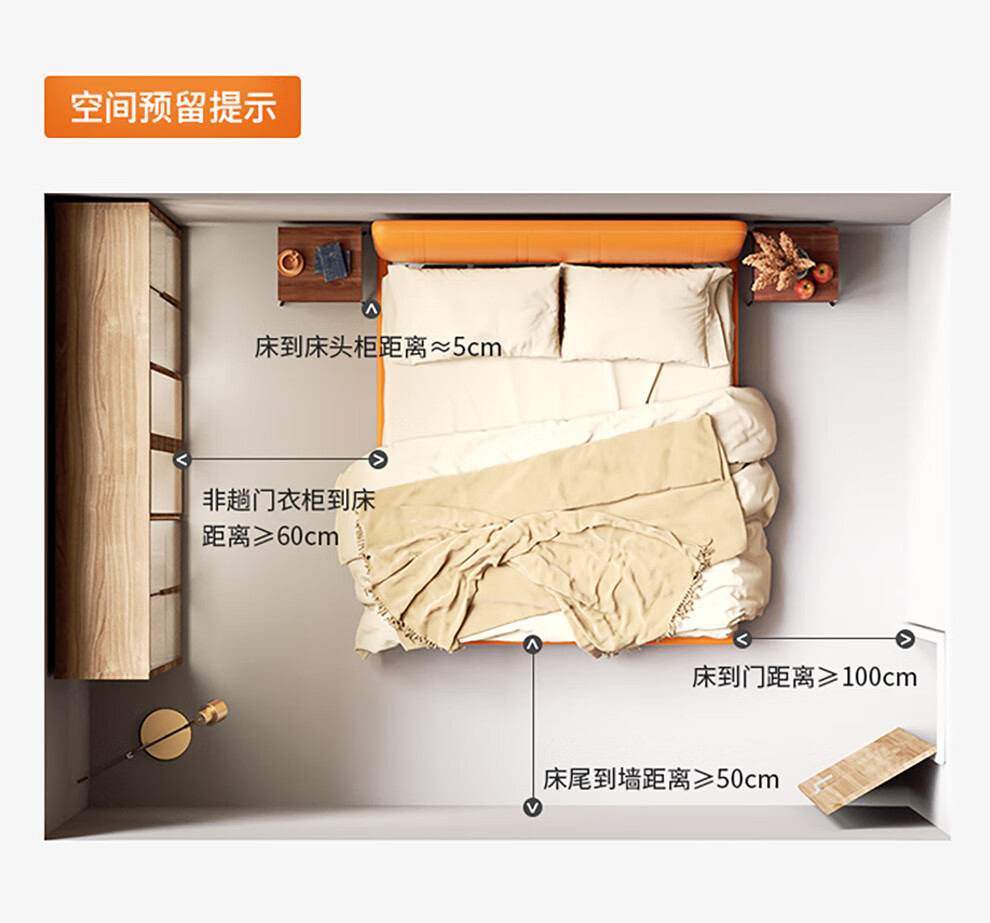 空间预留提示

床到床头柜距离≈5cm

非趟门衣柜到床距离≥60cm

床到门距离≥100cm

床尾到墙距离≥50cm