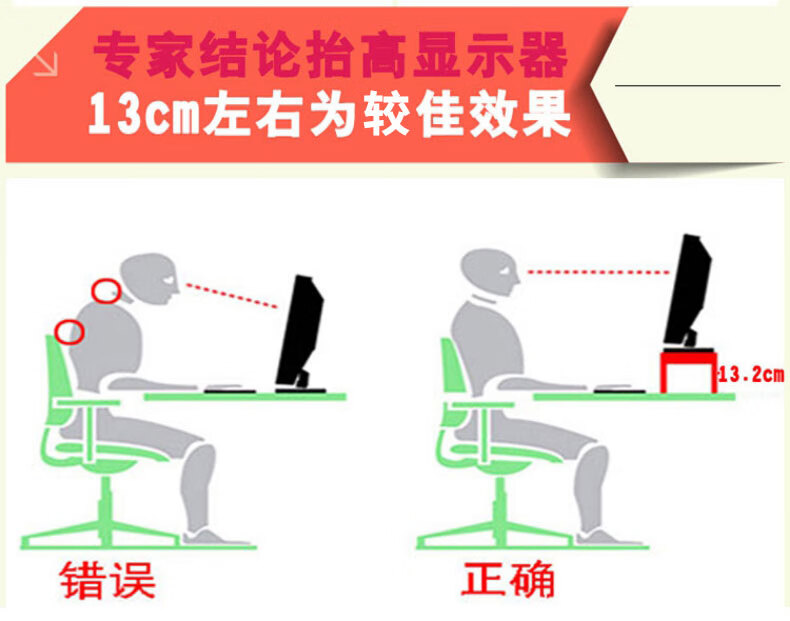 专家结论抬高显示器
13cm左右为较佳效果

13.2cm

错误

正确